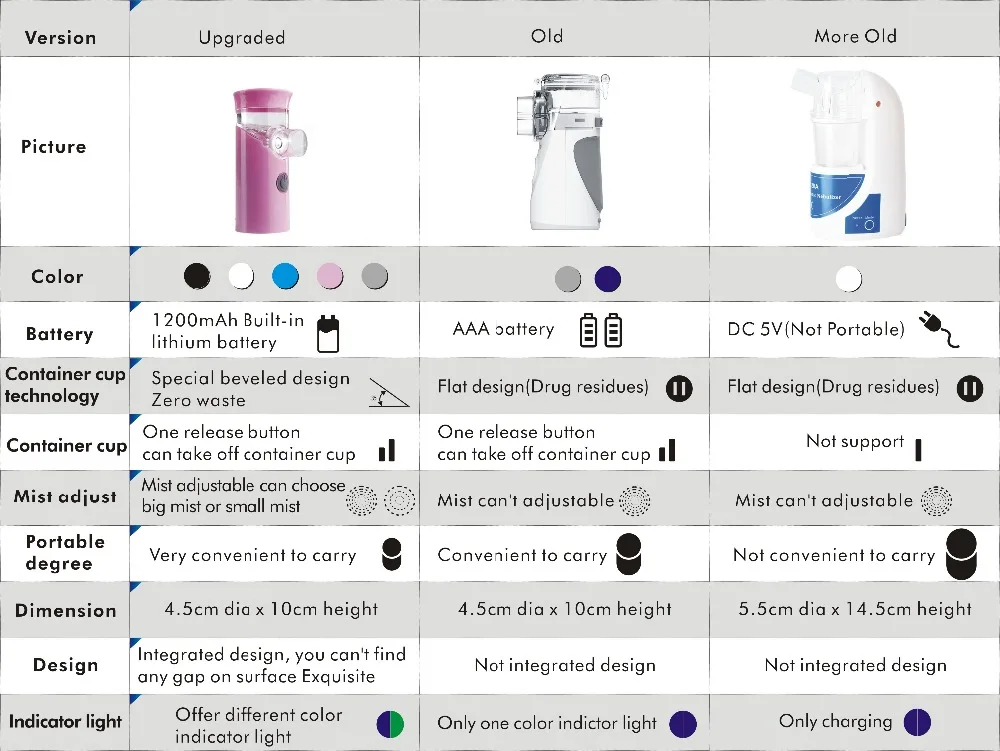 | Version | Upgraded | Old | More Old |
|---|---|---|---|
| Picture | | | |
| Color | | | |
| Battery | 1200mAh Built-in lithium battery | AAA battery | DC 5V(Not Portable) |
| Container cup technology | Special beveled design Zero waste | Flat design(Drug residues) | Flat design(Drug residues) |
| Container cup | One release button can take off container cup | One release button can take off container cup | Not support |
| Mist adjust | Mist adjustable can choose big mist or small mist | Mist can't adjustable | Mist can't adjustable |
| Portable degree | Very convenient to carry | Convenient to carry | Not convenient to carry |
| Dimension | 4.5cm dia x 10cm height | 4.5cm dia x 10cm height | 5.5cm dia x 14.5cm height |
| Design | Integrated design, you can't find any gap on surface Exquisite | Not integrated design | Not integrated design |
| Indicator light | Offer different color indicator light | Only one color indictor light | Only charging |