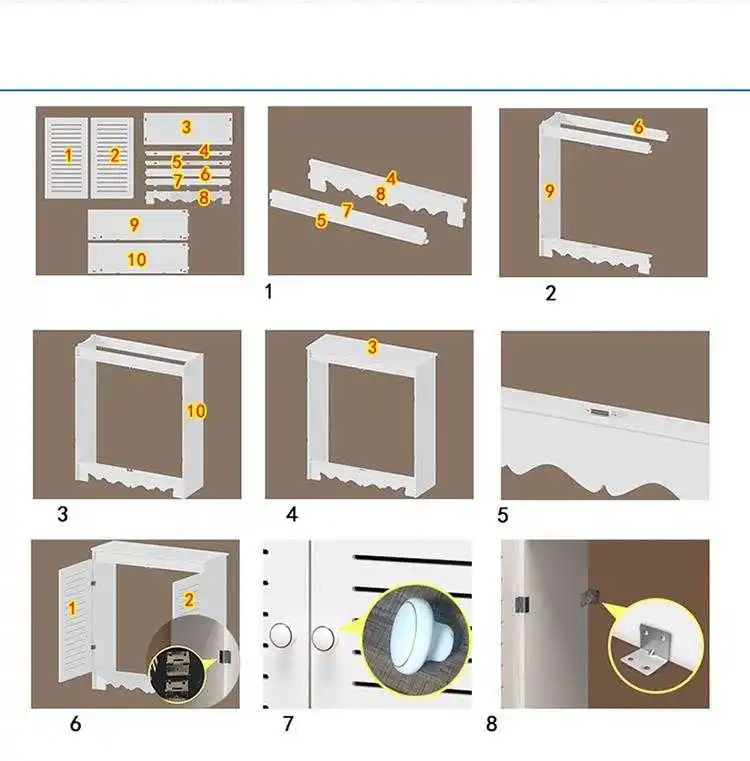 1 2 3 4 5 6 7 8 9 10

4 8 7 5

1

6 9

2

10

3

3

4

5

1 2

6

7

8