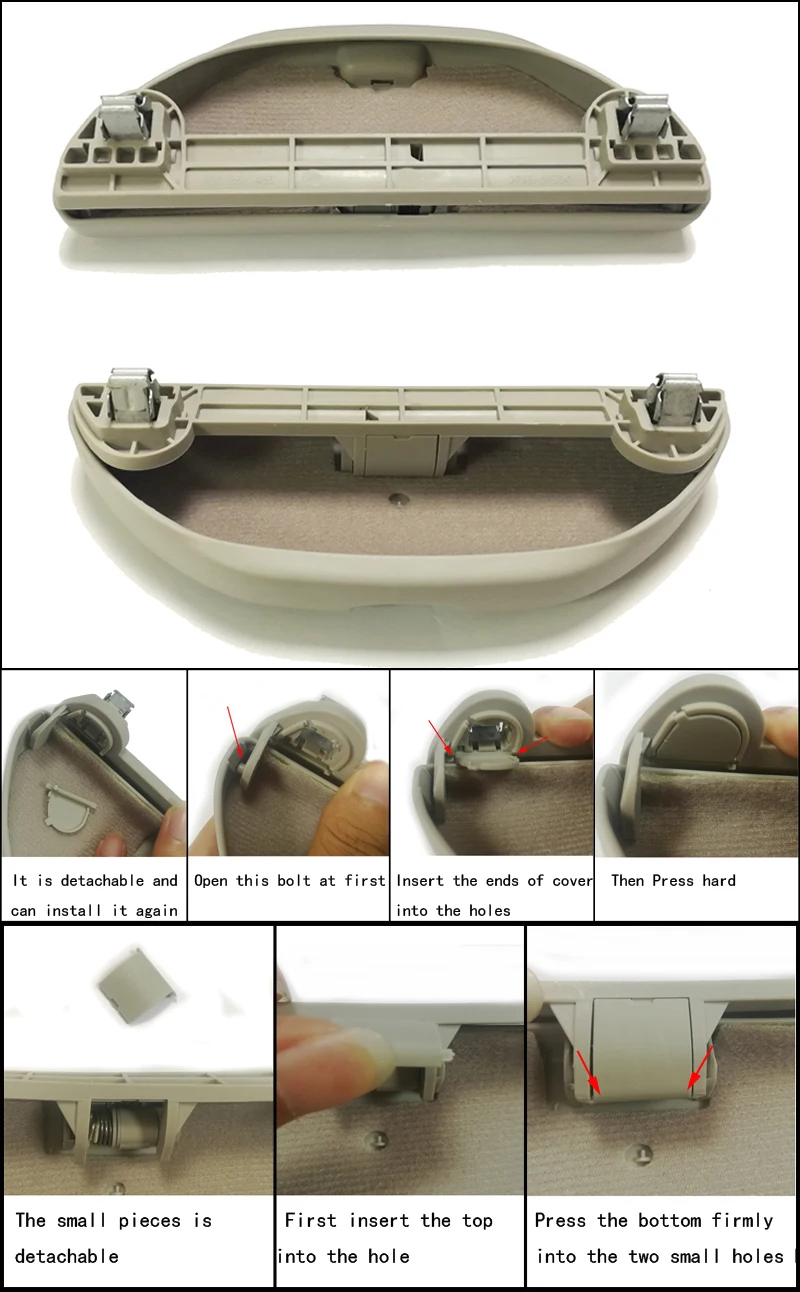 It is detachable and can install it again

Open this bolt at first

Insert the ends of cover into the holes

Then Press hard

The small pieces is detachable

First insert the top into the hole

Press the bottom firmly into the two small holes