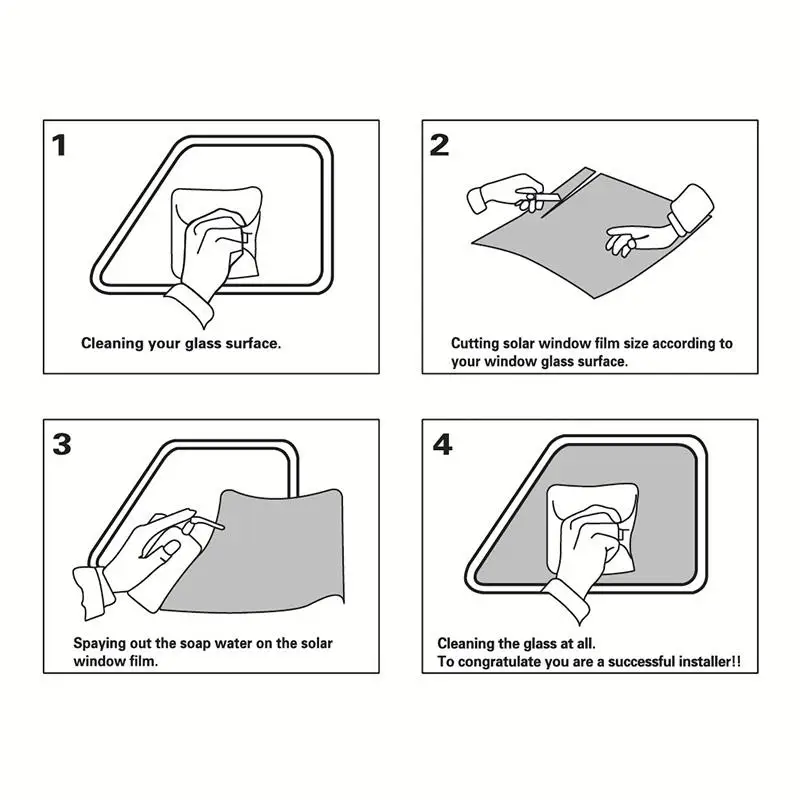 1

Cleaning your glass surface.

2

Cutting solar window film size according to your window glass surface.

3

Spaying out the soap water on the solar window film.

4

Cleaning the glass at all.
To congratulate you are a successful installer!!