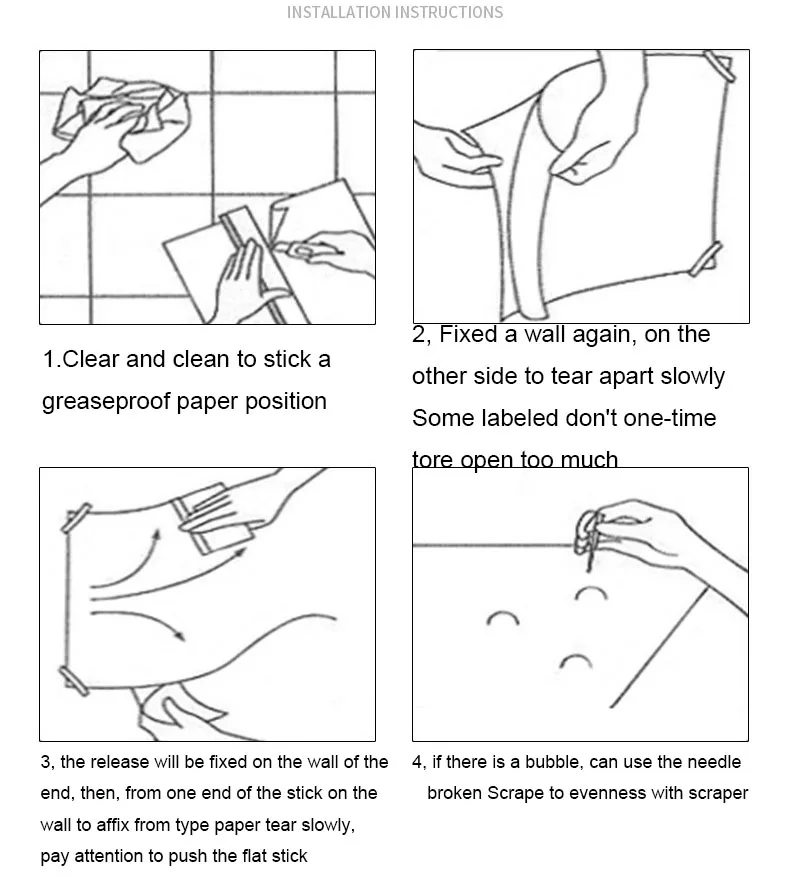 INSTALLATION INSTRUCTIONS

1.Clear and clean to stick a greaseproof paper position

2, Fixed a wall again, on the other side to tear apart slowly Some labeled don't one-time tore open too much

3, the release will be fixed on the wall of the end, then, from one end of the stick on the wall to affix from type paper tear slowly, pay attention to push the flat stick

4, if there is a bubble, can use the needle broken Scrape to evenness with scraper