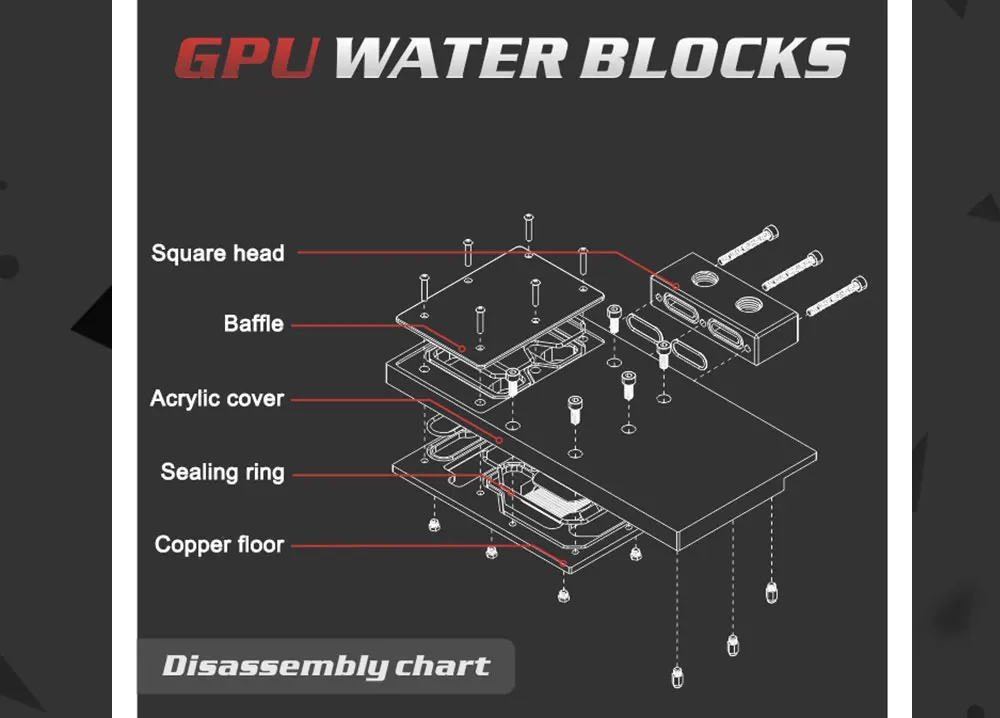 GPU WATER BLOCKS

Square head

Baffle

Acrylic cover

Sealing ring

Copper floor

Disassembly chart