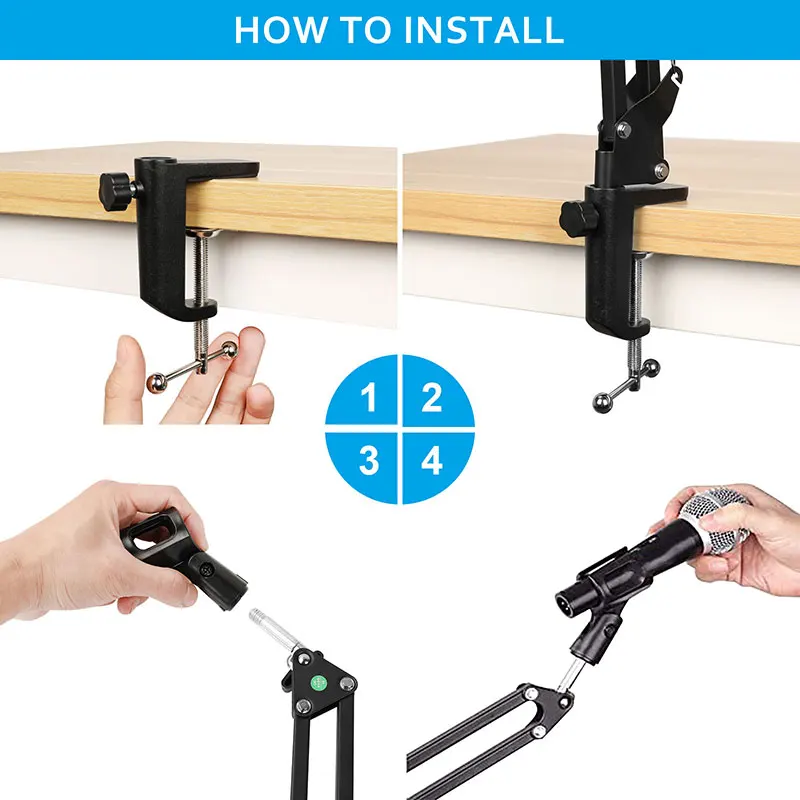 HOW TO INSTALL

1 2

3 4