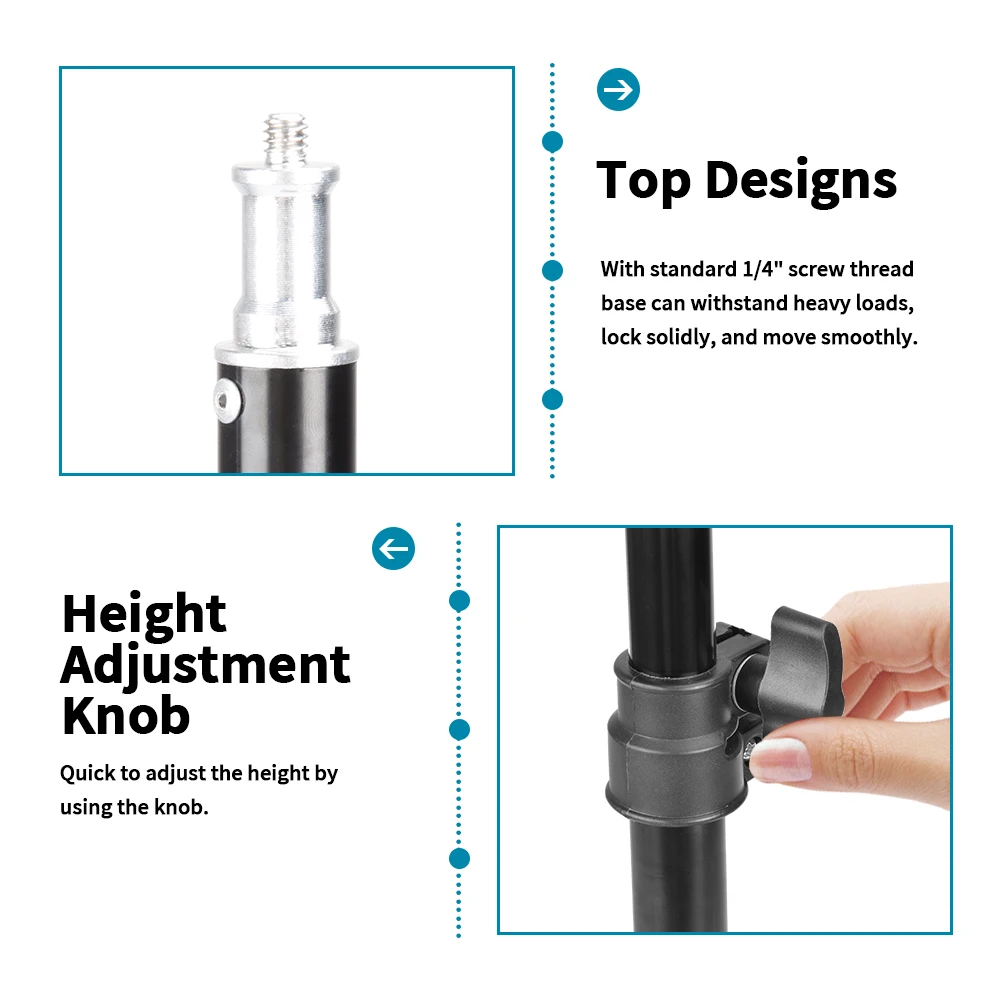 Top Designs

With standard 1/4" screw thread base can withstand heavy loads, lock solidly, and move smoothly.

Height Adjustment Knob

Quick to adjust the height by using the knob.