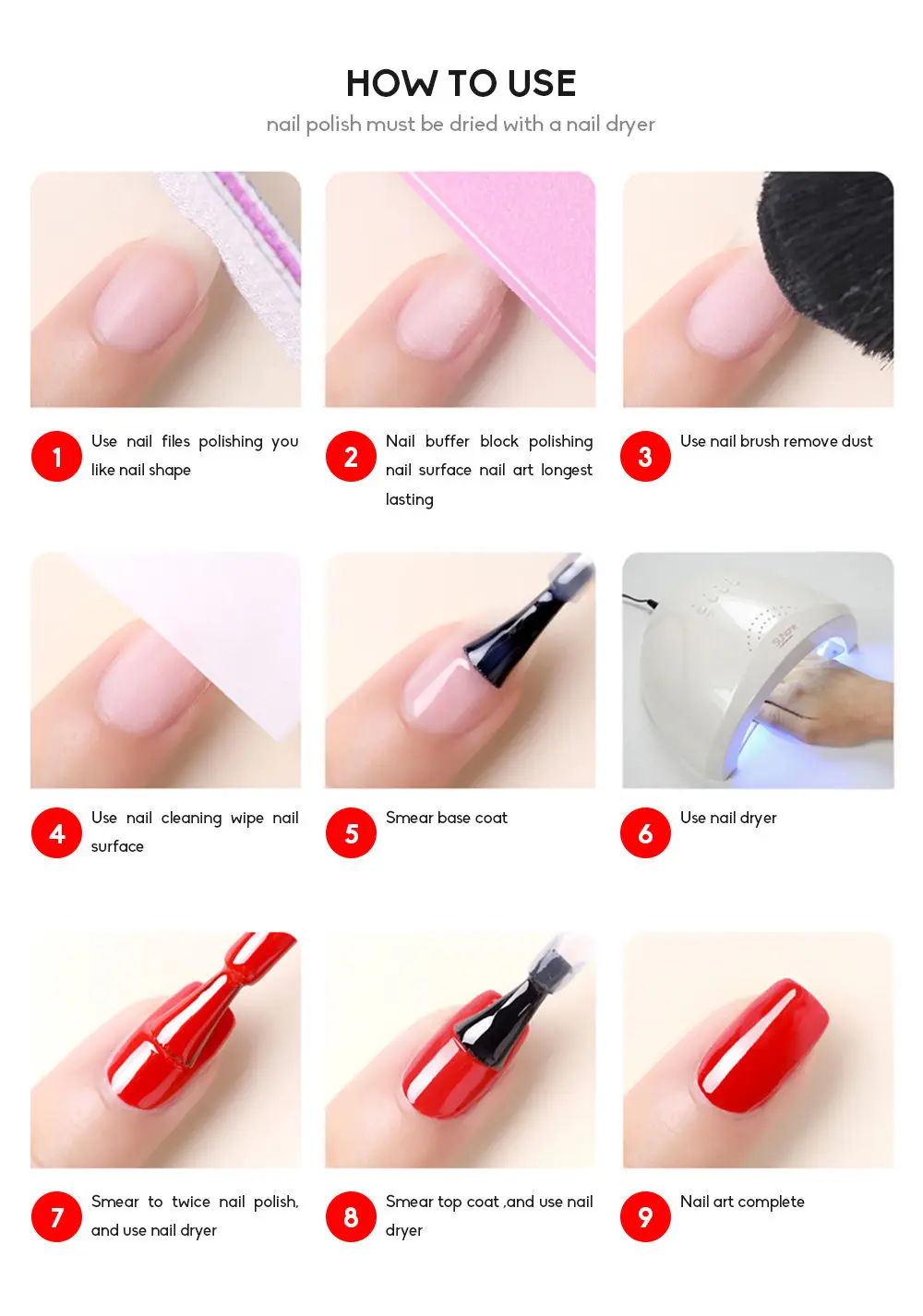 HOW TO USE
nail polish must be dried with a nail dryer

1 Use nail files polishing you like nail shape

2 Nail buffer block polishing nail surface nail art longest lasting

3 Use nail brush remove dust

4 Use nail cleaning wipe nail surface

5 Smear base coat

6 Use nail dryer

7 Smear to twice nail polish, and use nail dryer

8 Smear top coat ,and use nail dryer

9 Nail art complete