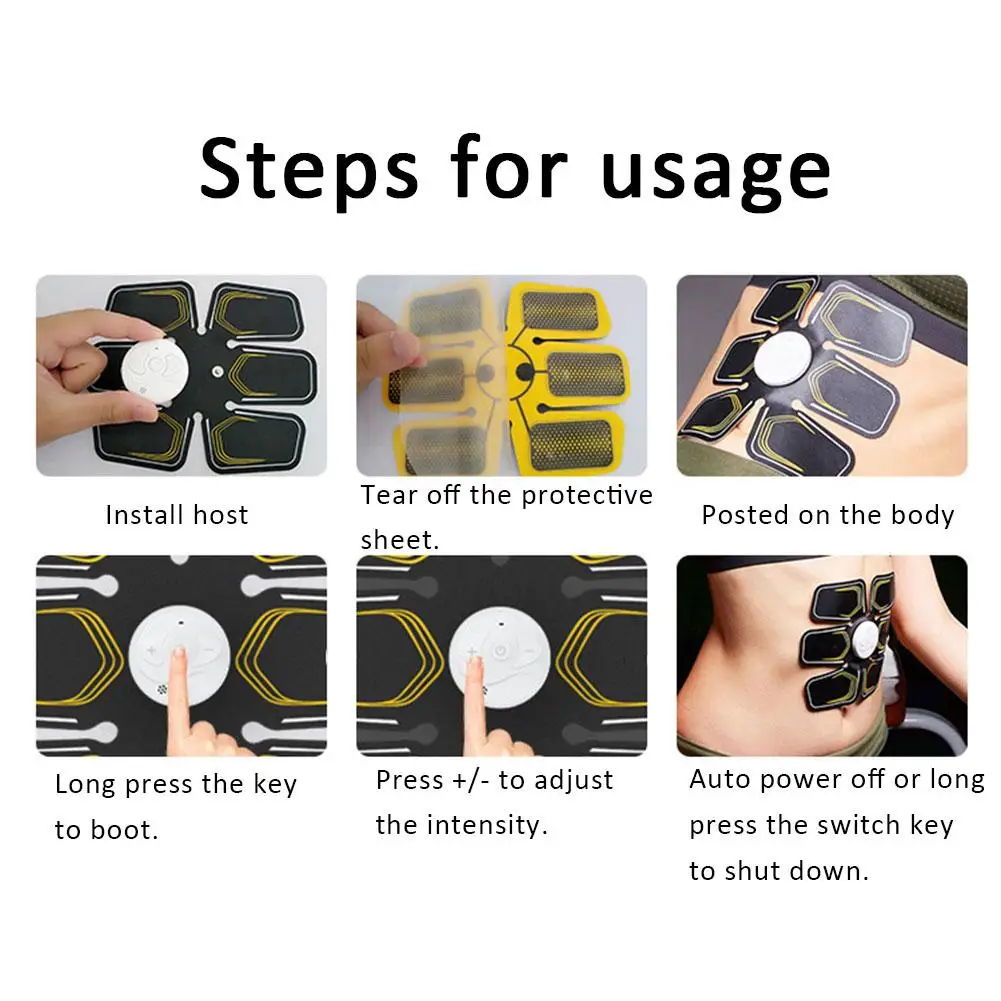 Steps for usage

Install host

Tear off the protective sheet.

Posted on the body

Long press the key to boot.

Press +/- to adjust the intensity.

Auto power off or long press the switch key to shut down.