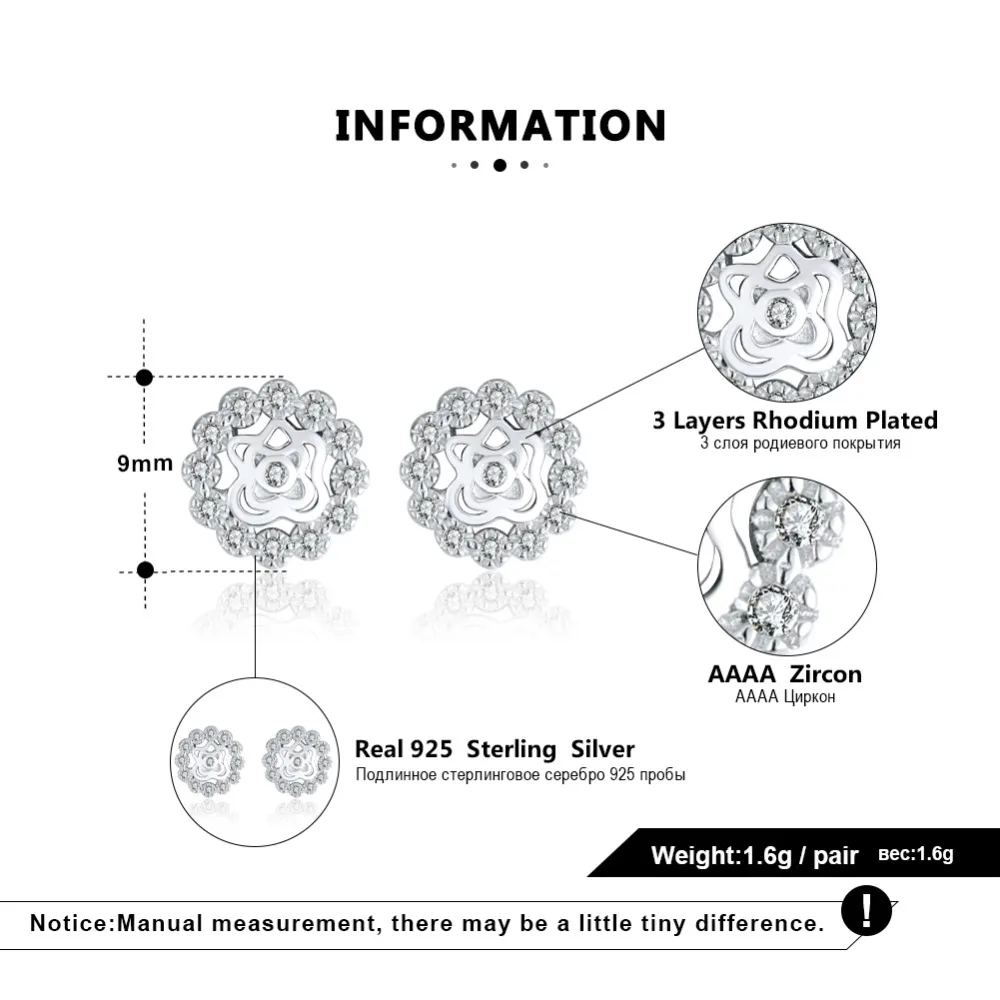 INFORMATION

9mm

3 Layers Rhodium Plated
3 слоя родиевого покрытия

AAAA Zircon
AAAA Циркон

Real 925 Sterling Silver
Подлинное стерлинговое серебро 925 пробы

Weight:1.6g / pair вес:1.6g

Notice:Manual measurement, there may be a little tiny difference.

!