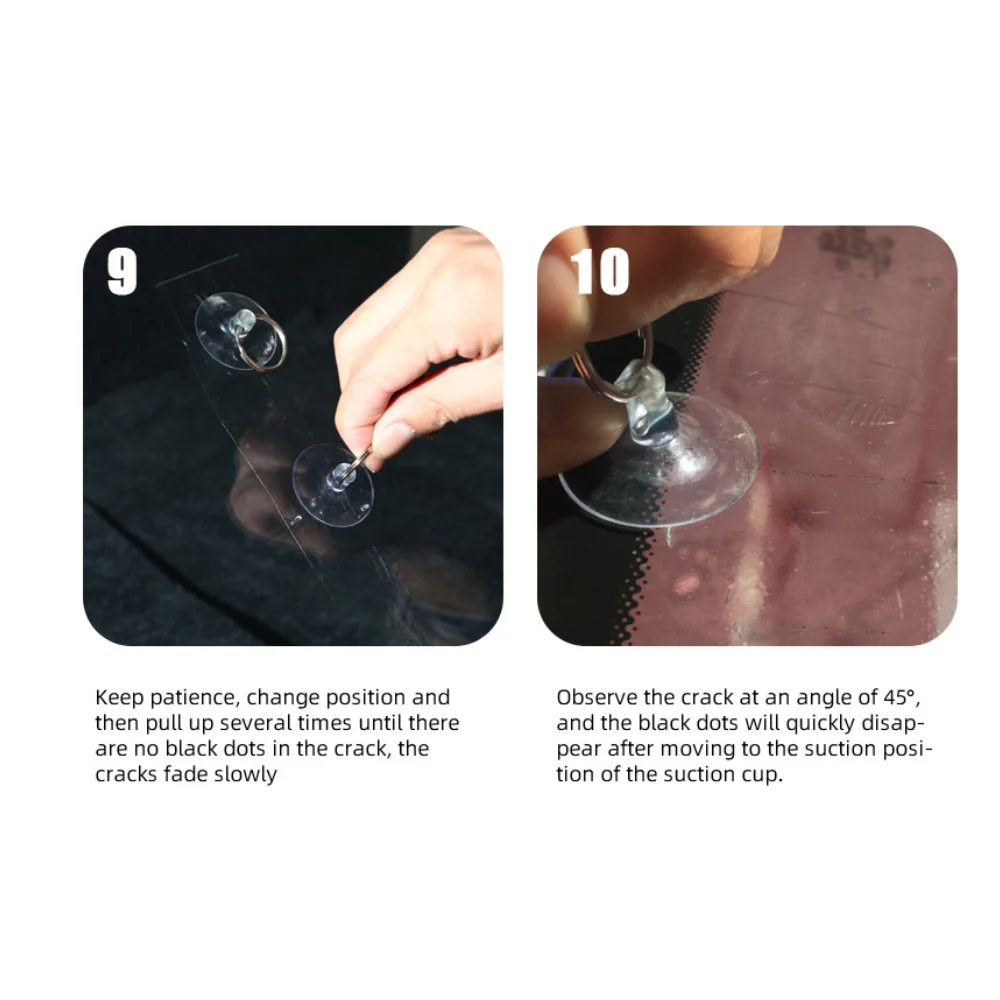 9

Keep patience, change position and then pull up several times until there are no black dots in the crack, the cracks fade slowly

10

Observe the crack at an angle of 45°, and the black dots will quickly disappear after moving to the suction position of the suction cup.