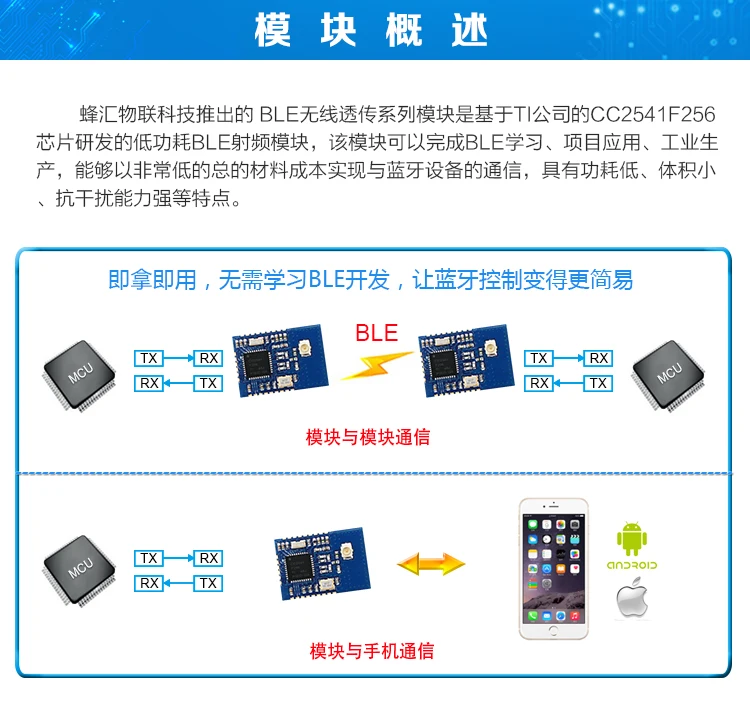 模 块 概 述

蜂汇物联科技推出的 BLE无线透传系列模块是基于TI公司的CC2541F256芯片研发的低功耗BLE射频模块，该模块可以完成BLE学习、项目应用、工业生产，能够以非常低的总的材料成本实现与蓝牙设备的通信，具有功耗低、体积小、抗干扰能力强等特点。

即拿即用，无需学习BLE开发，让蓝牙控制变得更简易

MCU

TX RX
RX TX

BLE

TX RX
RX TX

MCU

模块与模块通信

MCU

TX RX
RX TX

ANDROID

模块与手机通信