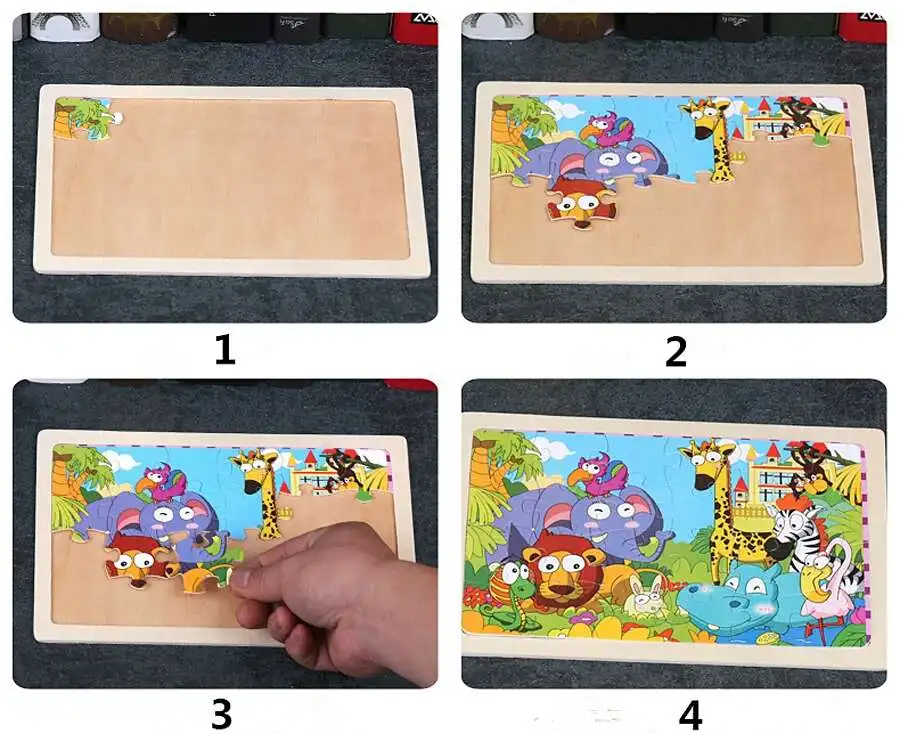 1

2

3

4