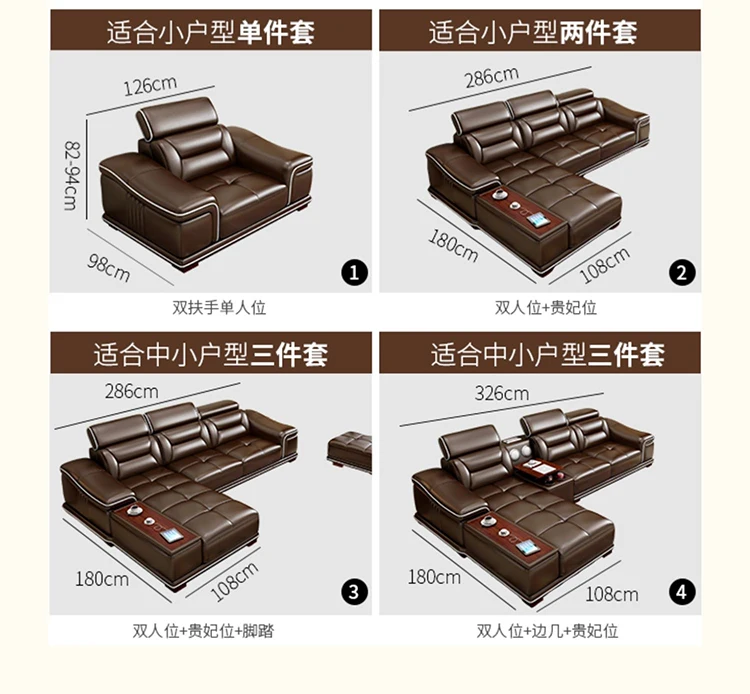 适合小户型单件套

126cm
82-94cm
98cm
1
双扶手单人位

适合小户型两件套

286cm
180cm
108cm
2
双人位+贵妃位

适合中小户型三件套

286cm
180cm
108cm
3
双人位+贵妃位+脚踏

适合中小户型三件套

326cm
180cm
108cm
4
双人位+边几+贵妃位