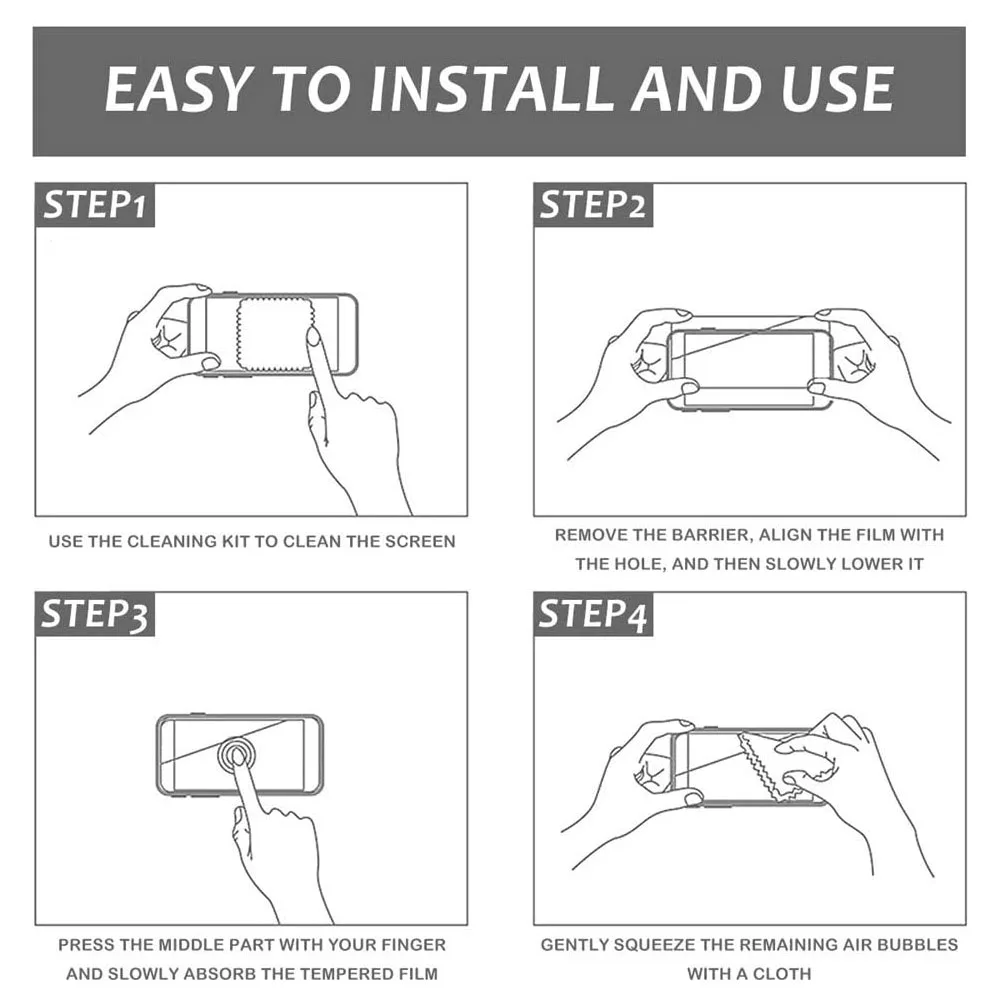 EASY TO INSTALL AND USE

STEP1

USE THE CLEANING KIT TO CLEAN THE SCREEN

STEP2

REMOVE THE BARRIER, ALIGN THE FILM WITH THE HOLE, AND THEN SLOWLY LOWER IT

STEP3

PRESS THE MIDDLE PART WITH YOUR FINGER AND SLOWLY ABSORB THE TEMPERED FILM

STEP4

GENTLY SQUEEZE THE REMAINING AIR BUBBLES WITH A CLOTH