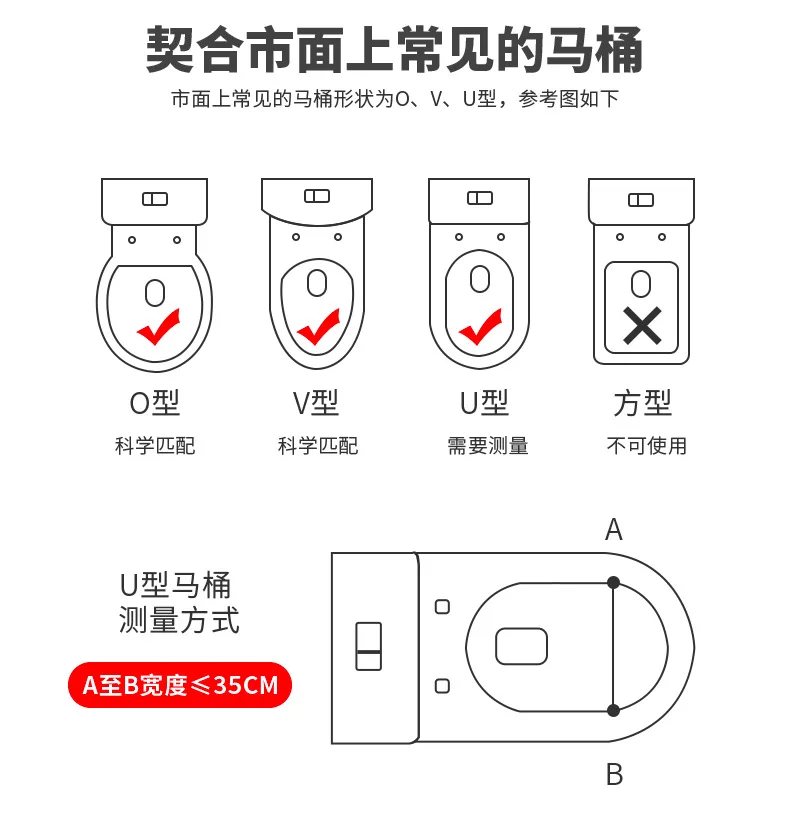 契合市面上常见的马桶

市面上常见的马桶形状为O、V、U型，参考图如下

O型
科学匹配

V型
科学匹配

U型
需要测量

方型
不可使用

U型马桶
测量方式

A至B宽度≤35CM

A

B