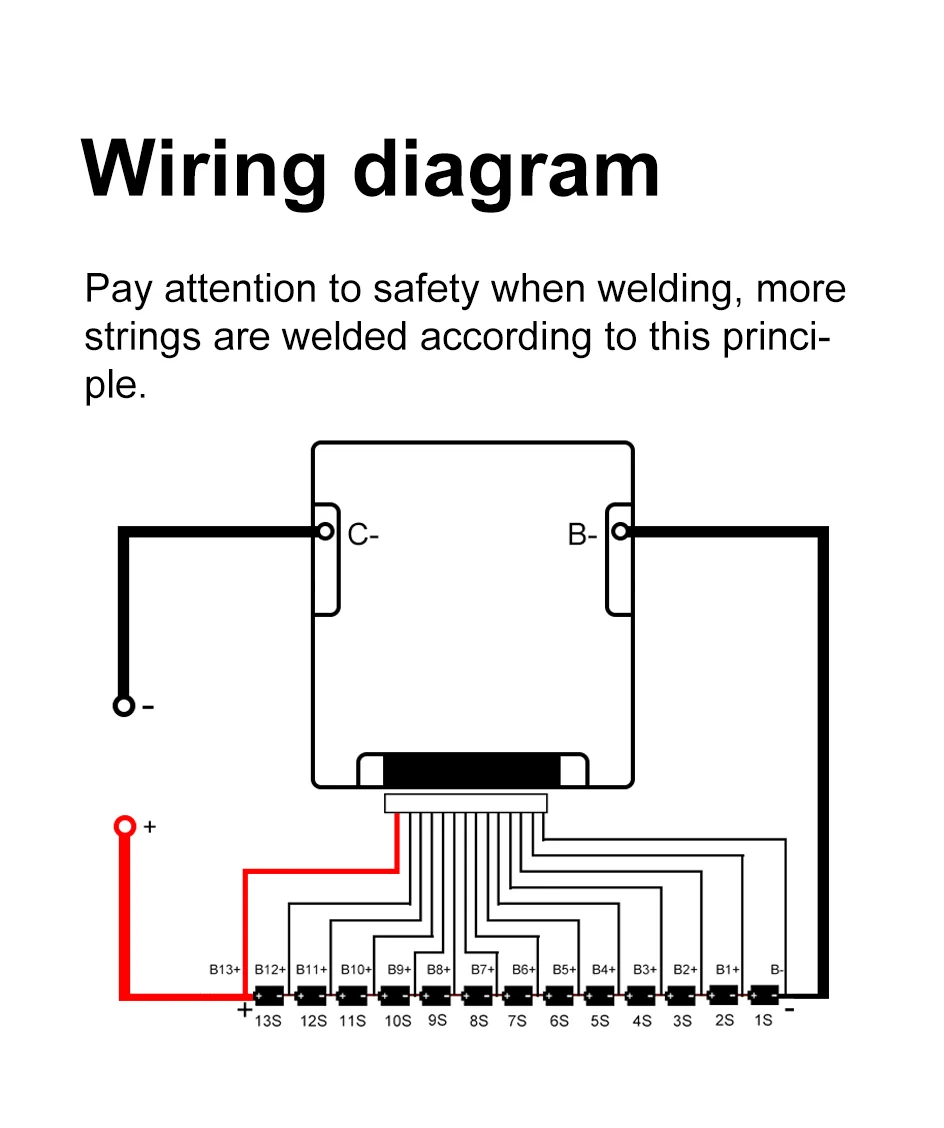 Wiring diagram

Pay attention to safety when welding, more strings are welded according to this principle.

C-

B-

-

+

B13+ B12+ B11+ B10+ B9+ B8+ B7+ B6+ B5+ B4+ B3+ B2+ B1+ B-

+ 13S 12S 11S 10S 9S 8S 7S 6S 5S 4S 3S 2S 1S -