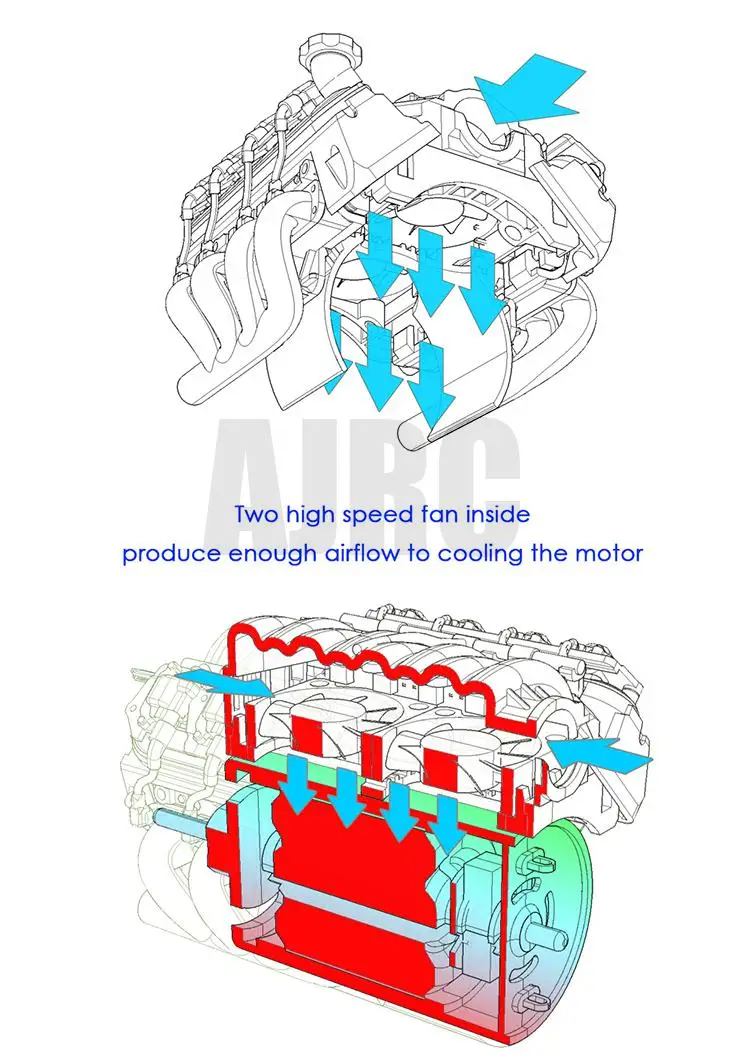 AJRC

Two high speed fan inside
produce enough airflow to cooling the motor