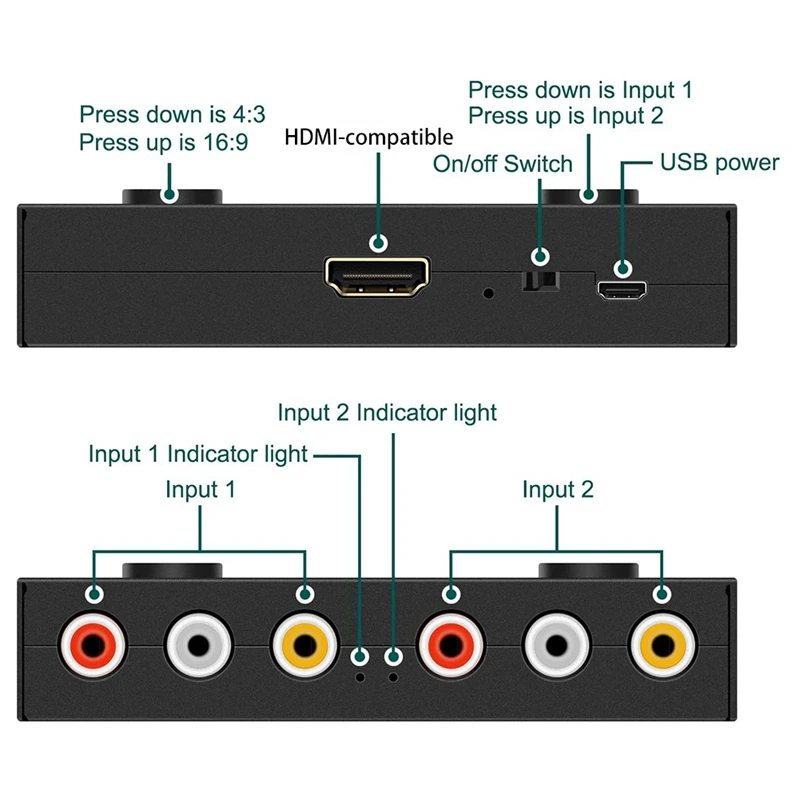 Press down is 4:3
Press up is 16:9

HDMI-compatible

Press down is Input 1
Press up is Input 2

On/off Switch

USB power

Input 2 Indicator light

Input 1 Indicator light

Input 1

Input 2