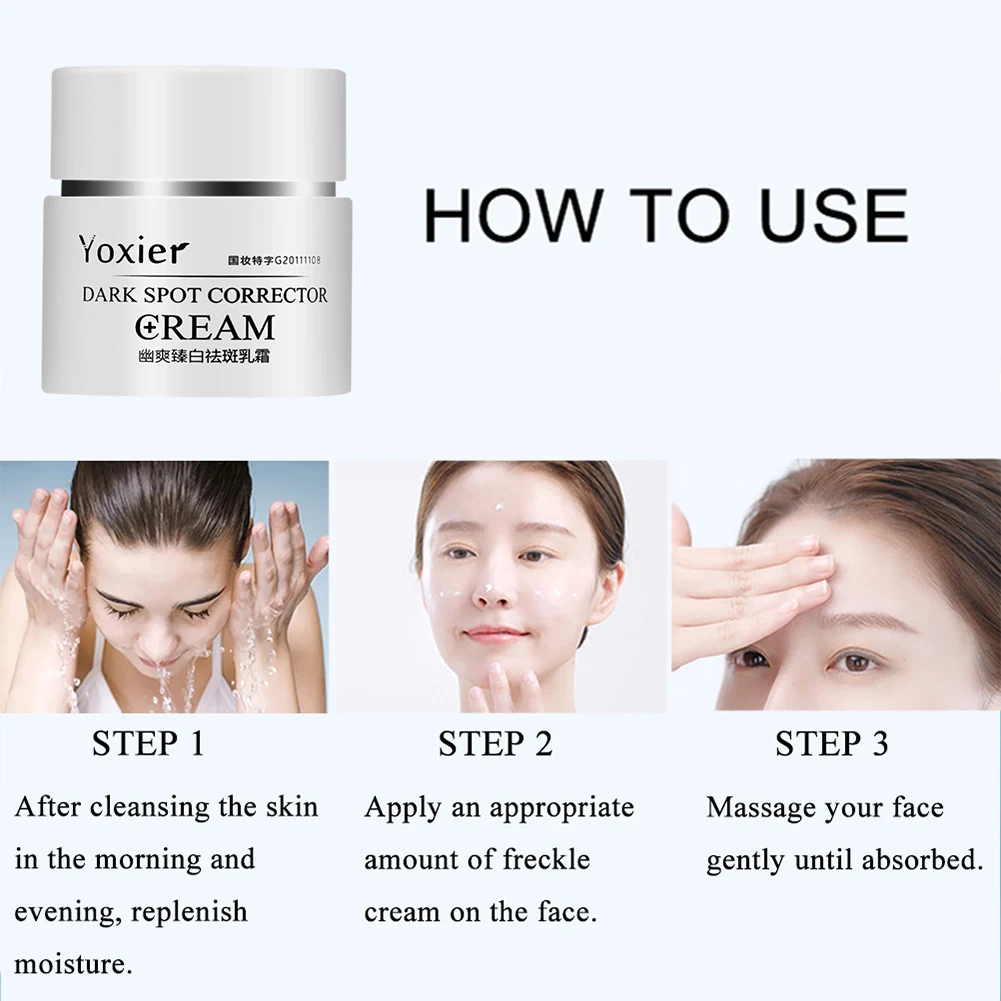 Yoxier
国妆特字G20111108
DARK SPOT CORRECTOR
CREAM
幽爽臻白祛斑乳霜

HOW TO USE

STEP 1

After cleansing the skin in the morning and evening, replenish moisture.

STEP 2

Apply an appropriate amount of freckle cream on the face.

STEP 3

Massage your face gently until absorbed.