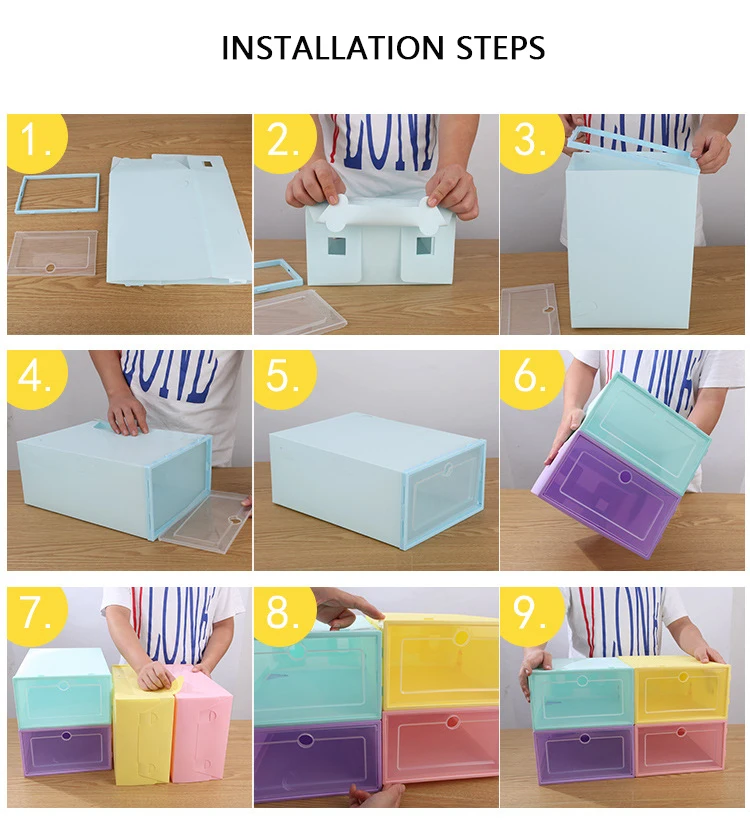 INSTALLATION STEPS

1.

2.

3.

4.

5.

6.

7.

8.

9.