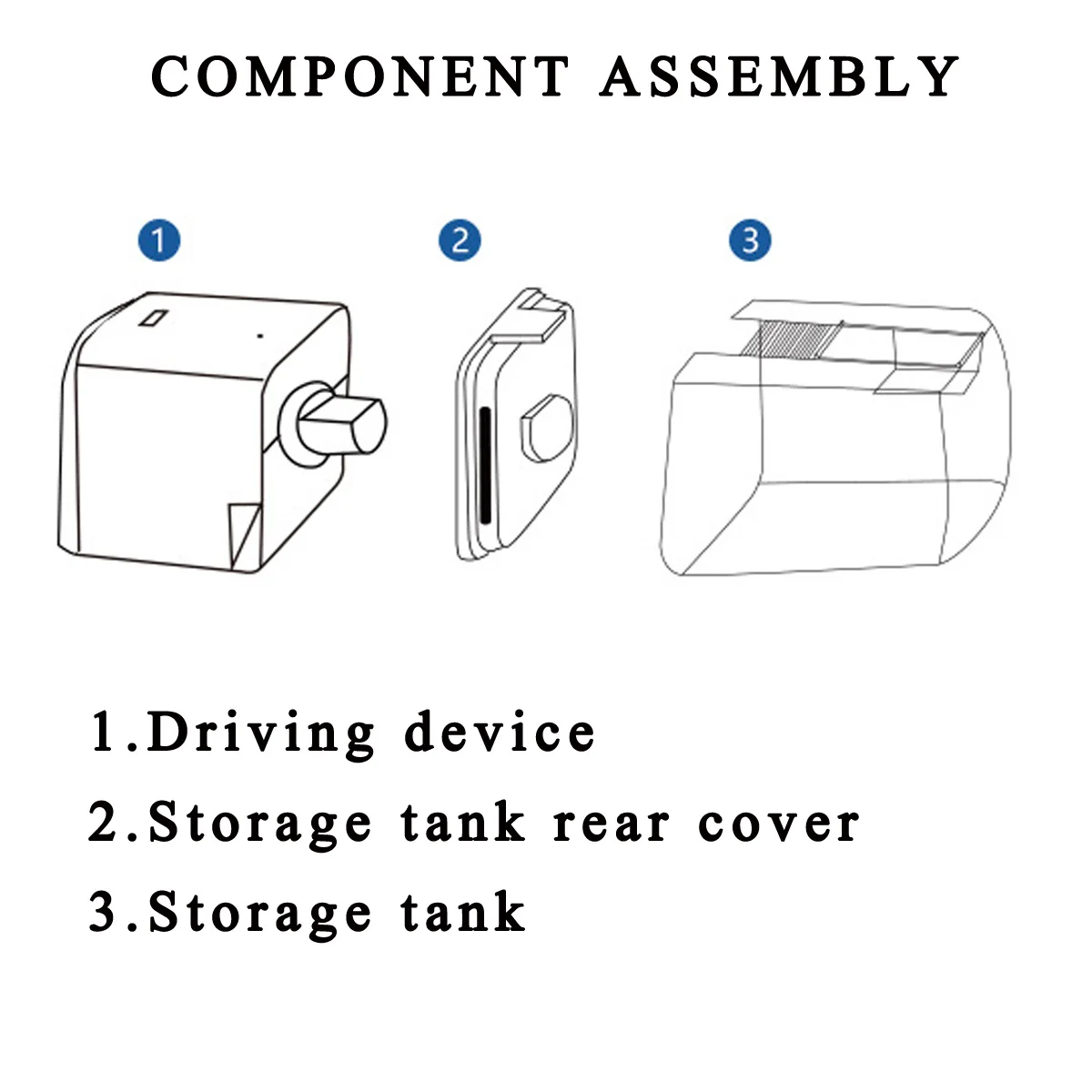 COMPONENT ASSEMBLY

1

2

3

1.Driving device

2.Storage tank rear cover

3.Storage tank