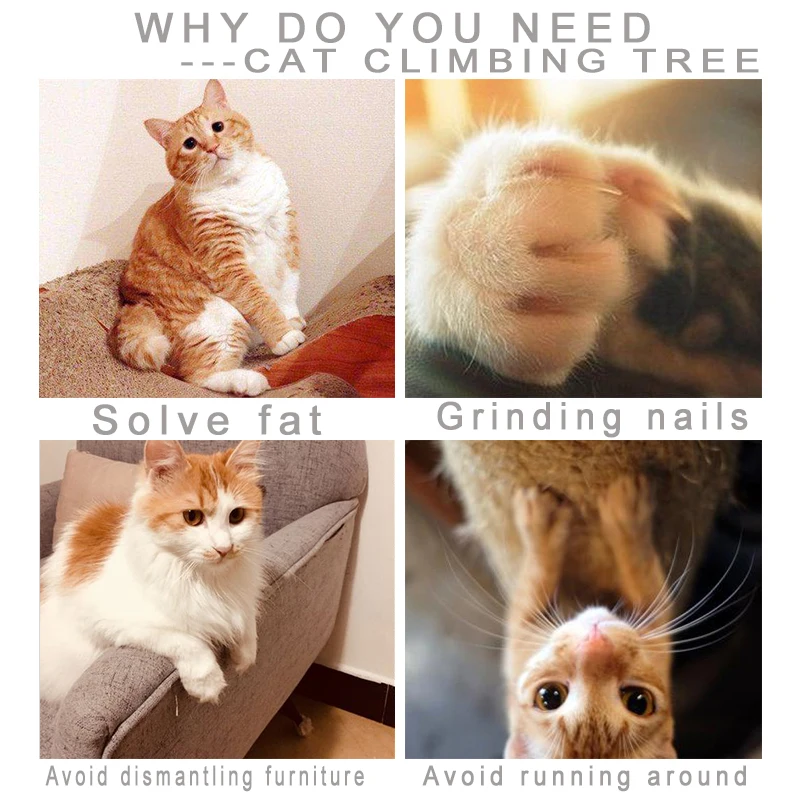 WHY DO YOU NEED
---CAT CLIMBING TREE

Solve fat

Grinding nails

Avoid dismantling furniture

Avoid running around