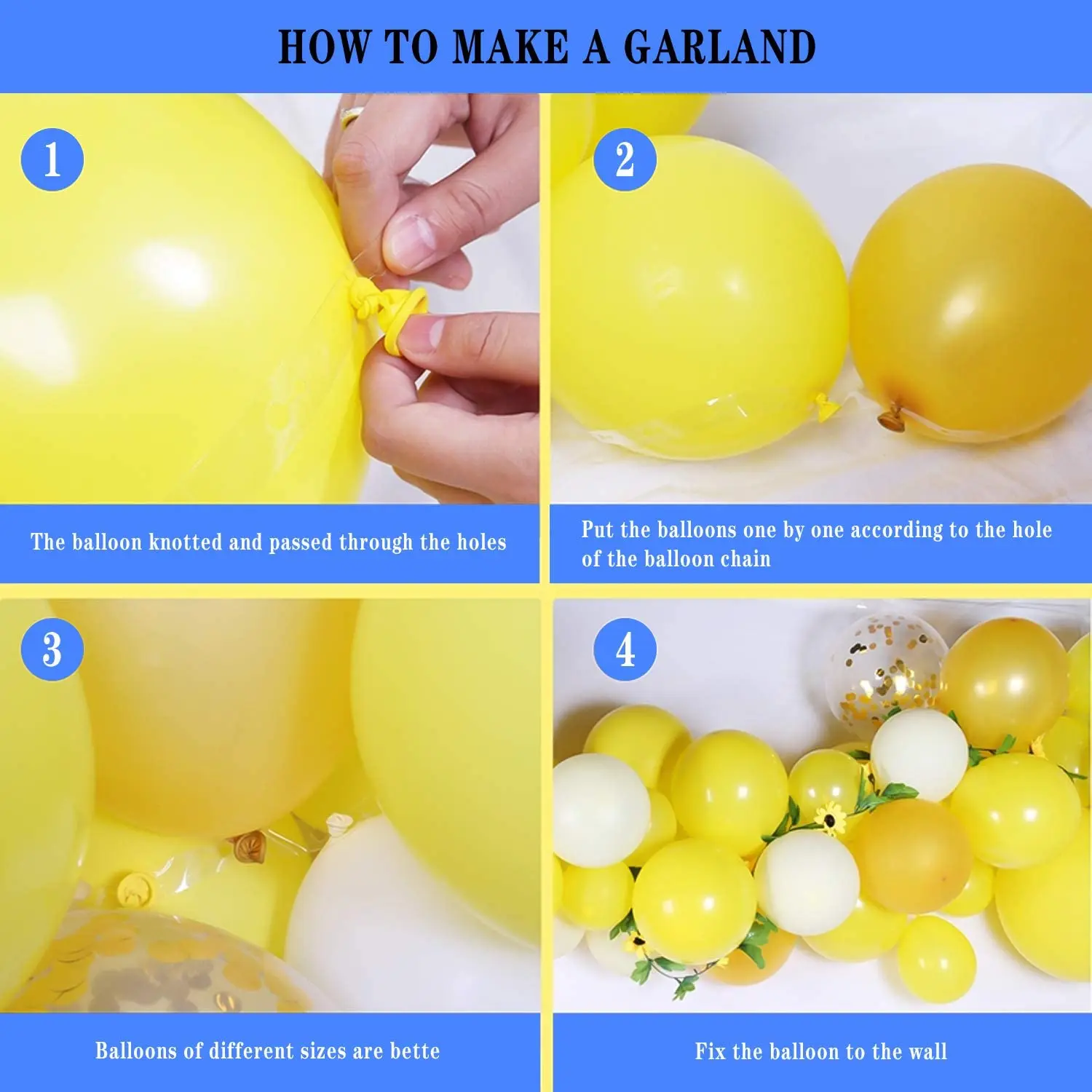 HOW TO MAKE A GARLAND

1

The balloon knotted and passed through the holes

2

Put the balloons one by one according to the hole of the balloon chain

3

Balloons of different sizes are bette

4

Fix the balloon to the wall