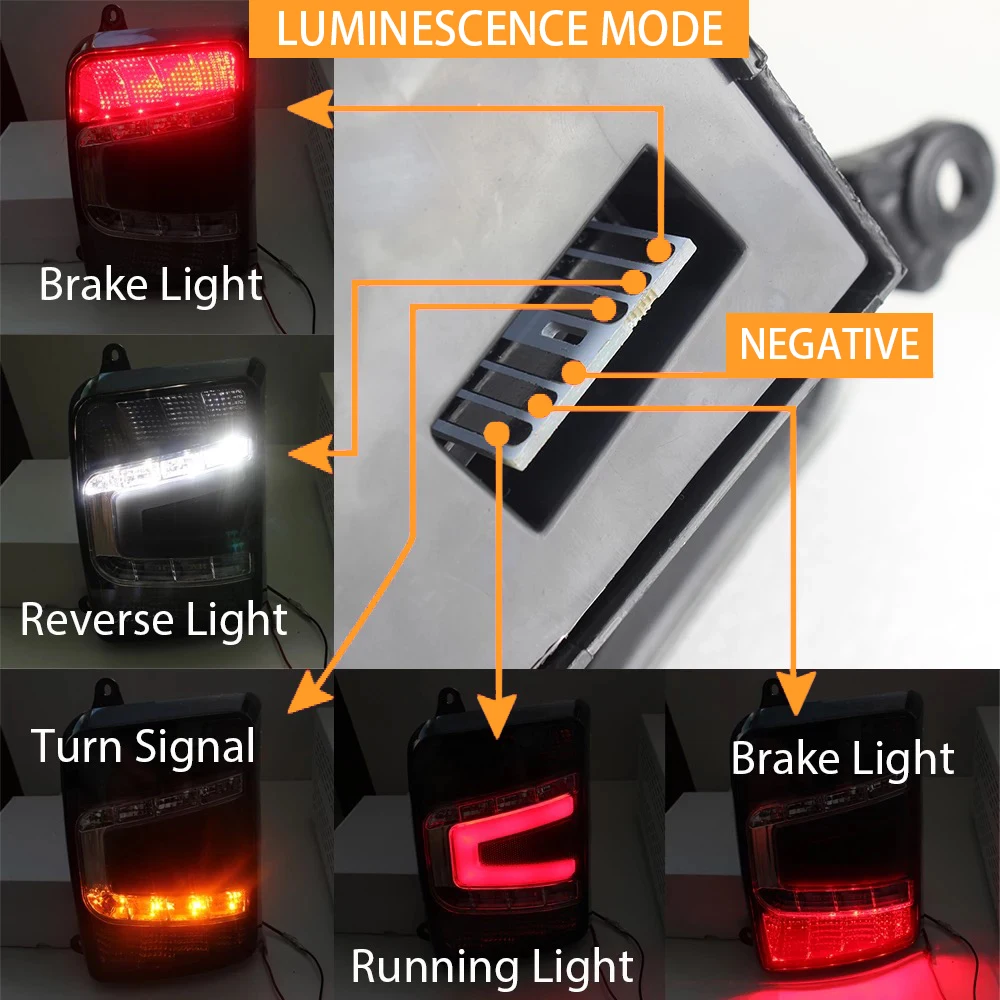 LUMINESCENCE MODE

Brake Light

NEGATIVE

Reverse Light

Turn Signal

Running Light

Brake Light