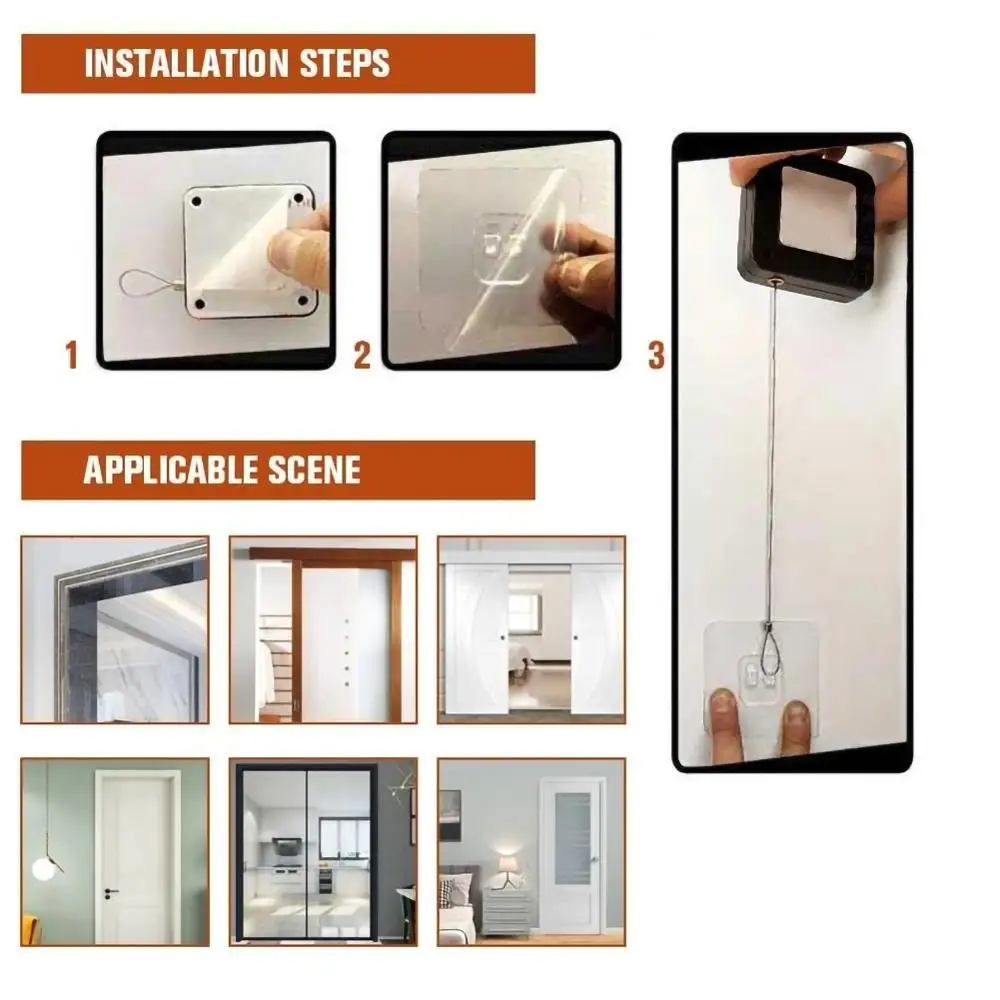 INSTALLATION STEPS

1

2

3

APPLICABLE SCENE