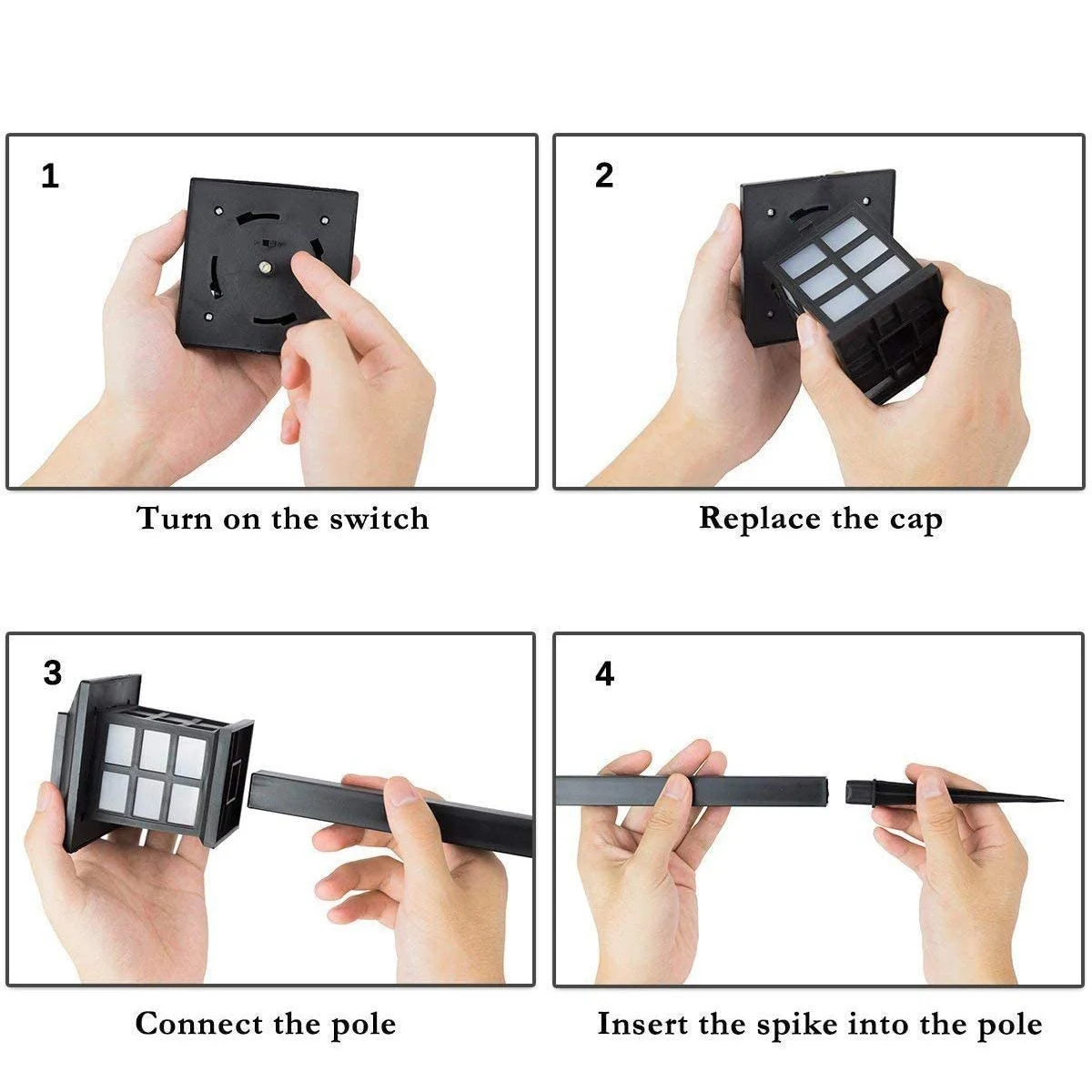 1

Turn on the switch

2

Replace the cap

3

Connect the pole

4

Insert the spike into the pole