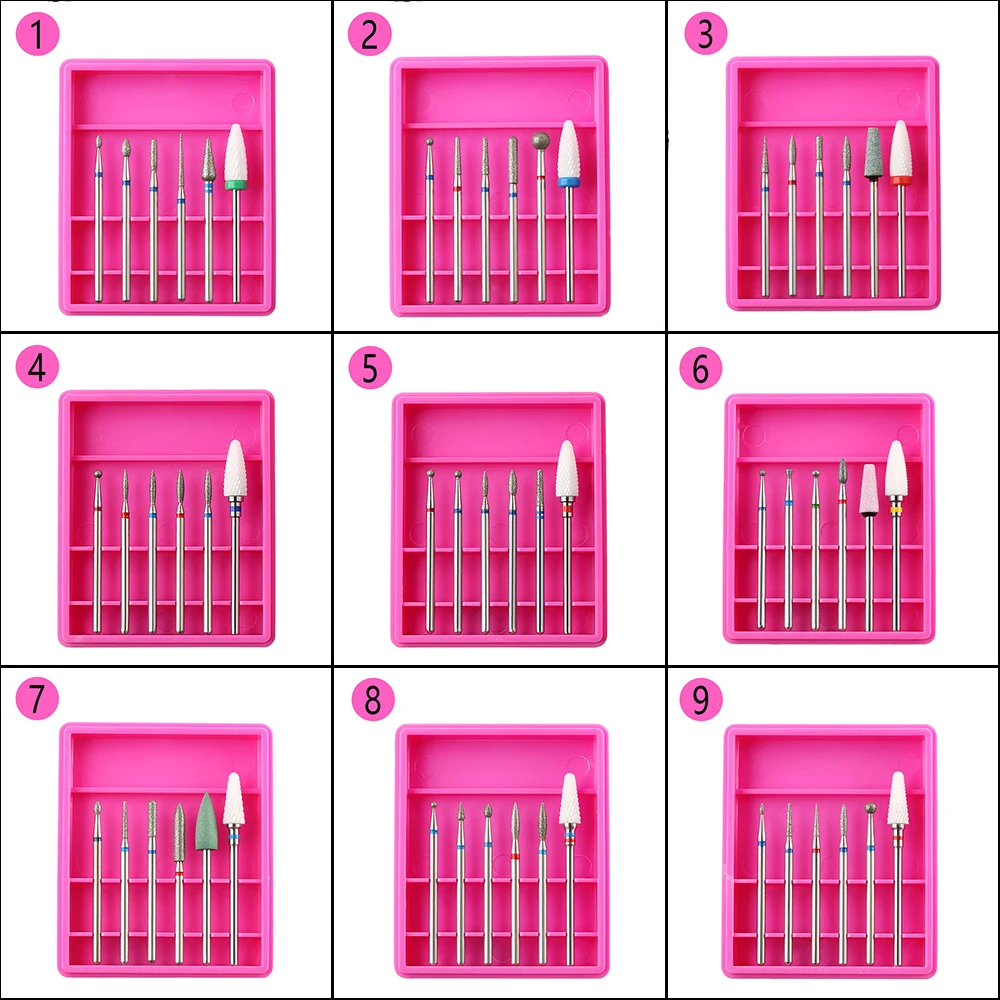 1

2

3

4

5

6

7

8

9