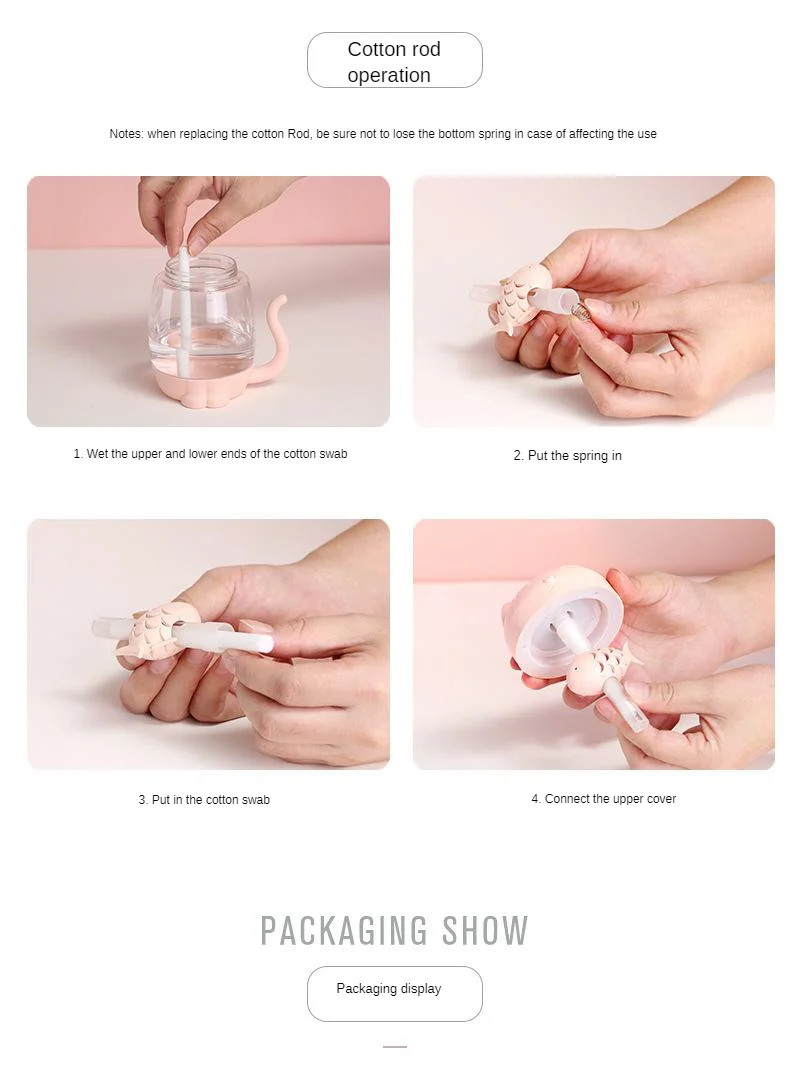 Cotton rod operation

Notes: when replacing the cotton Rod, be sure not to lose the bottom spring in case of affecting the use

1. Wet the upper and lower ends of the cotton swab

2. Put the spring in

3. Put in the cotton swab

4. Connect the upper cover

PACKAGING SHOW

Packaging display