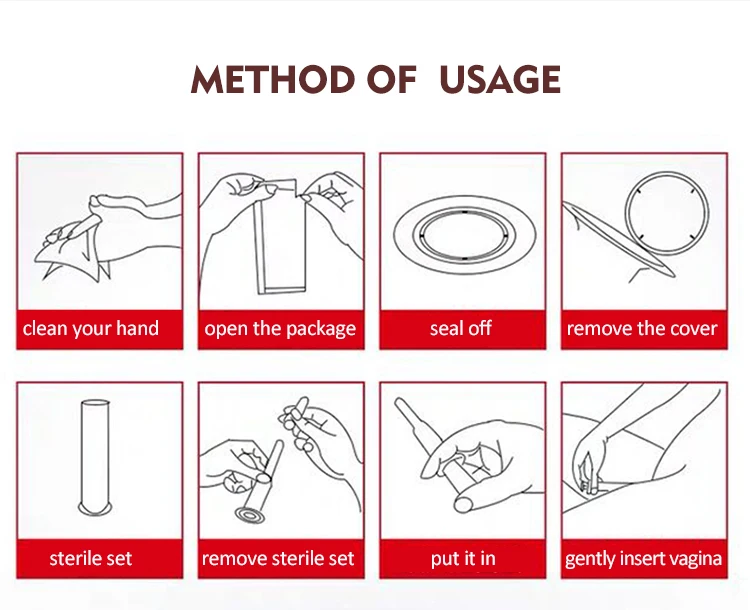 METHOD OF USAGE

clean your hand

open the package

seal off

remove the cover

sterile set

remove sterile set

put it in

gently insert vagina