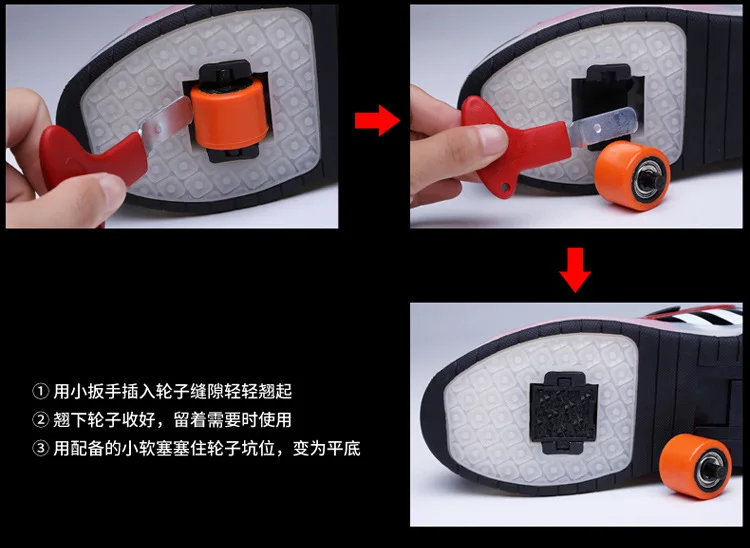 ① 用小扳手插入轮子缝隙轻轻翘起
② 翘下轮子收好，留着需要时使用
③ 用配备的小软塞塞住轮子坑位，变为平底