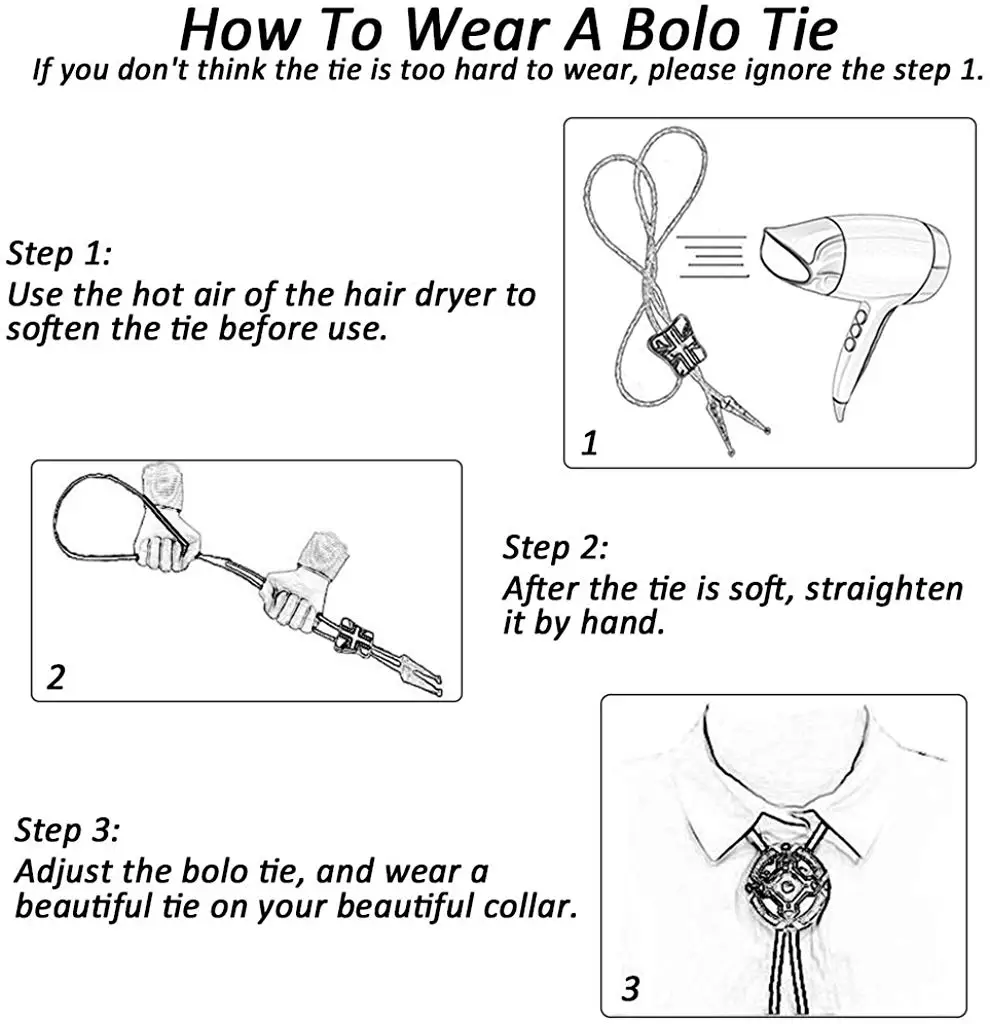 How To Wear A Bolo Tie
If you don't think the tie is too hard to wear, please ignore the step 1.

Step 1:
Use the hot air of the hair dryer to soften the tie before use.

1

2

Step 2:
After the tie is soft, straighten it by hand.

Step 3:
Adjust the bolo tie, and wear a beautiful tie on your beautiful collar.

3