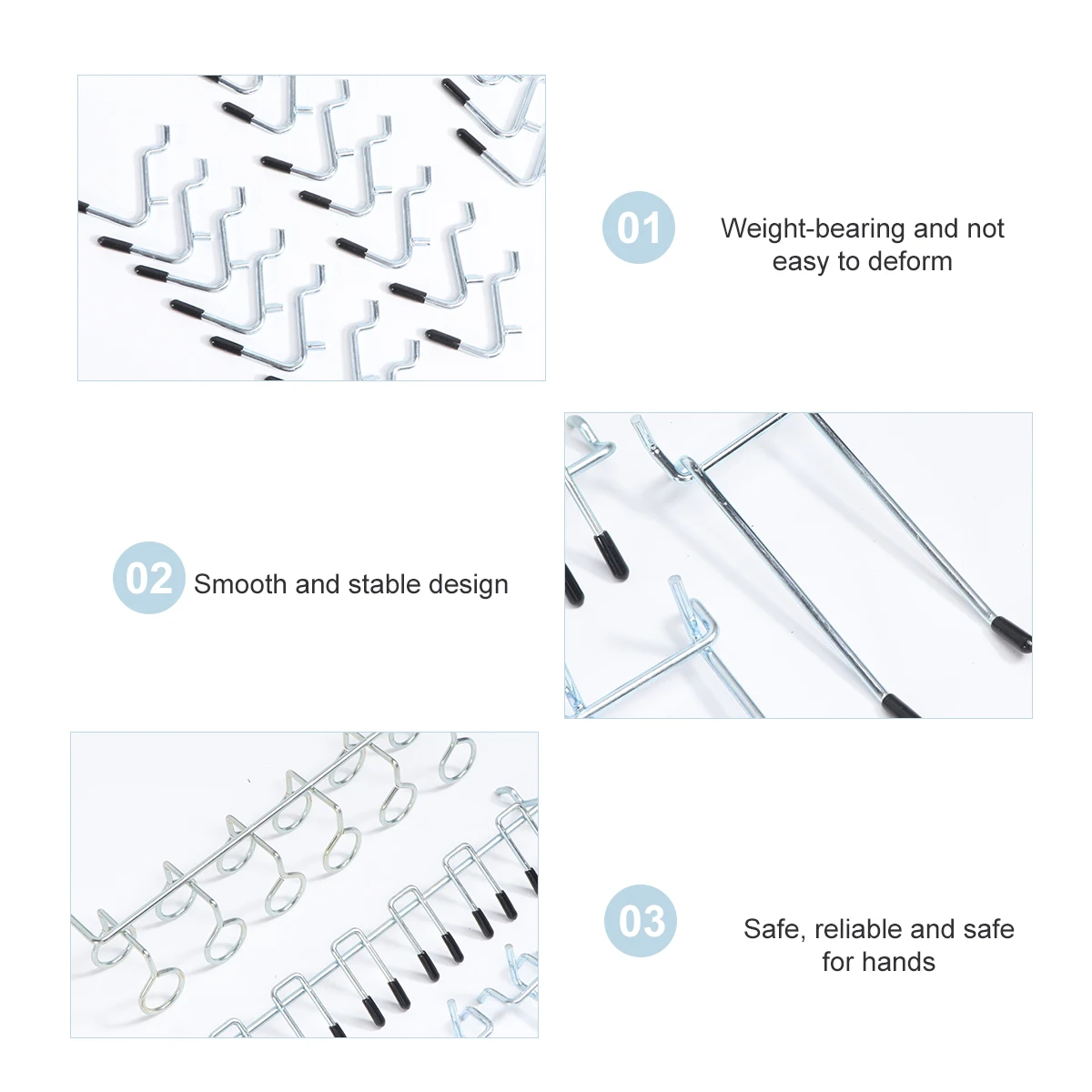 01
Weight-bearing and not easy to deform

02 Smooth and stable design

03
Safe, reliable and safe for hands