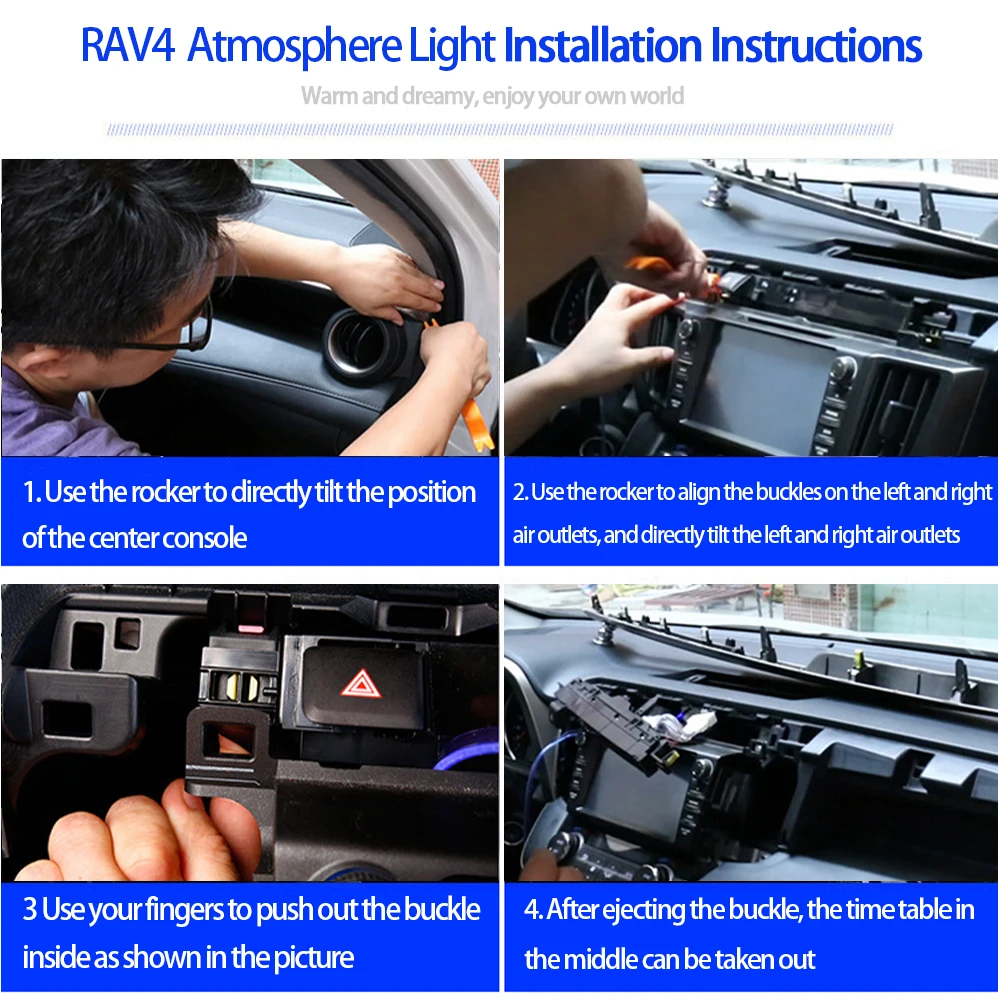 RAV4 Atmosphere Light Installation Instructions

Warm and dreamy, enjoy your own world

1. Use the rocker to directly tilt the position of the center console

2. Use the rocker to align the buckles on the left and right air outlets, and directly tilt the left and right air outlets

3 Use your fingers to push out the buckle inside as shown in the picture

4. After ejecting the buckle, the time table in the middle can be taken out