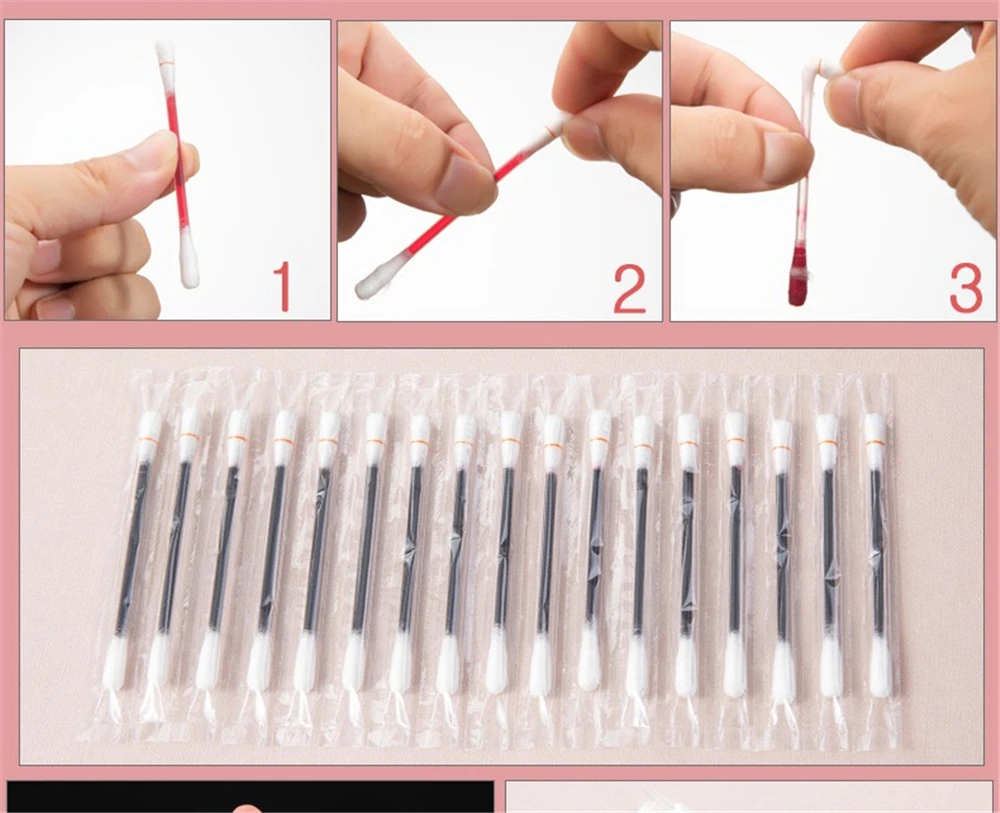 1

2

3