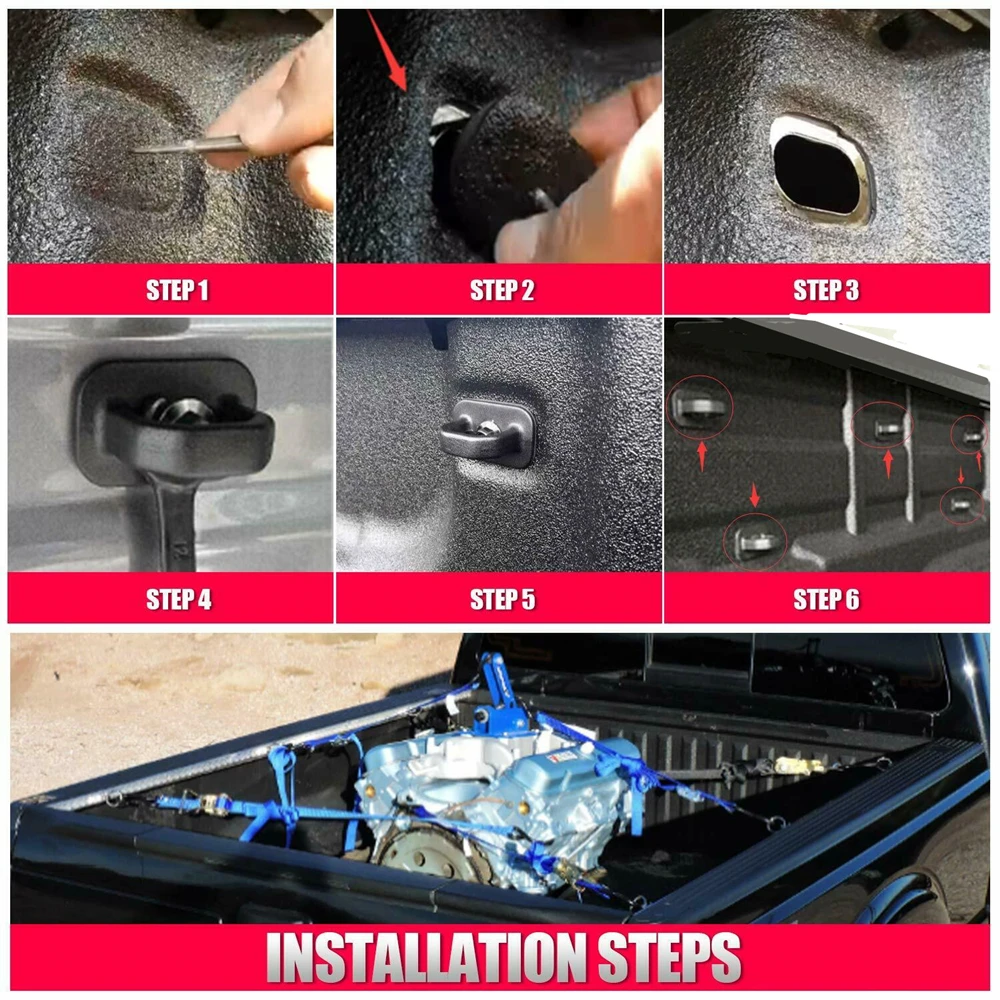 STEP 1

STEP 2

STEP 3

STEP 4

STEP 5

STEP 6

INSTALLATION STEPS