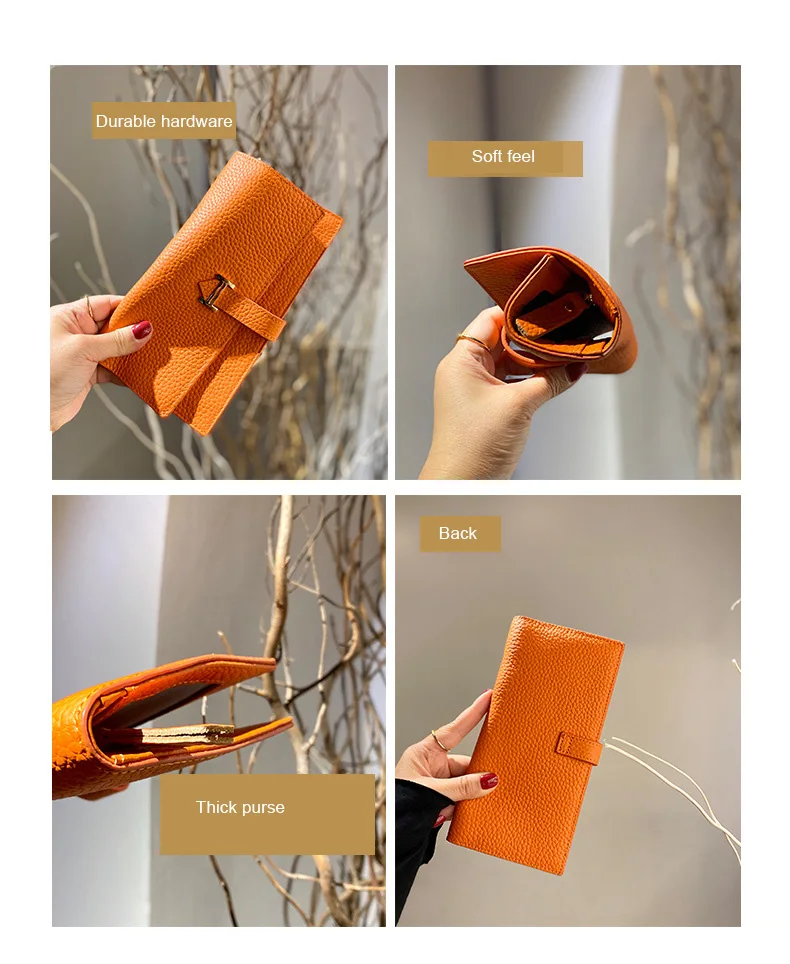 Durable hardware

Soft feel

Thick purse

Back