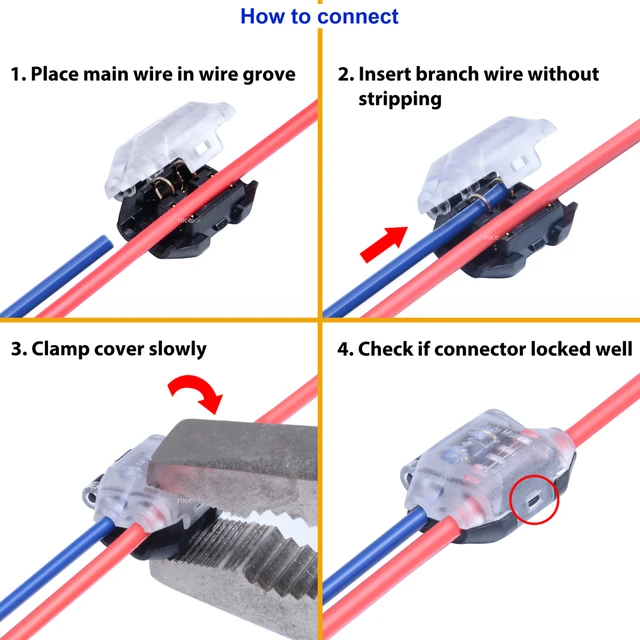 How to connect

1. Place main wire in wire grove

2. Insert branch wire without stripping

3. Clamp cover slowly

4. Check if connector locked well