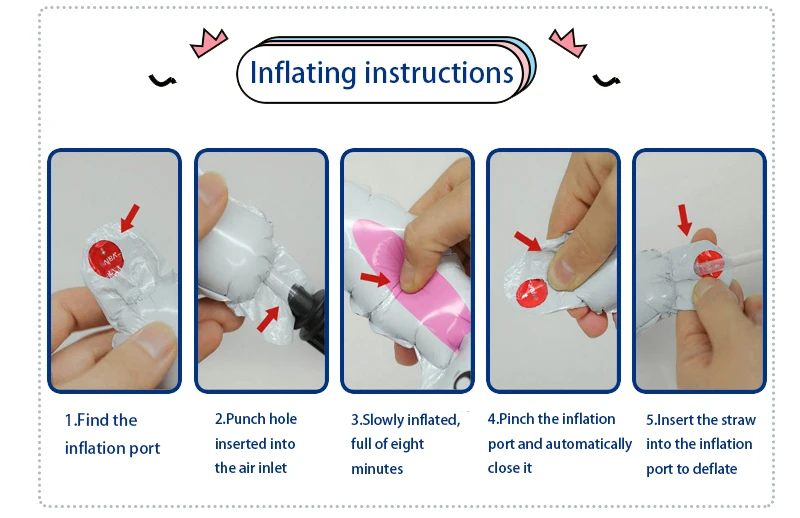 Inflating instructions

1.Find the inflation port

2.Punch hole inserted into the air inlet

3.Slowly inflated, full of eight minutes

4.Pinch the inflation port and automatically close it

5.Insert the straw into the inflation port to deflate