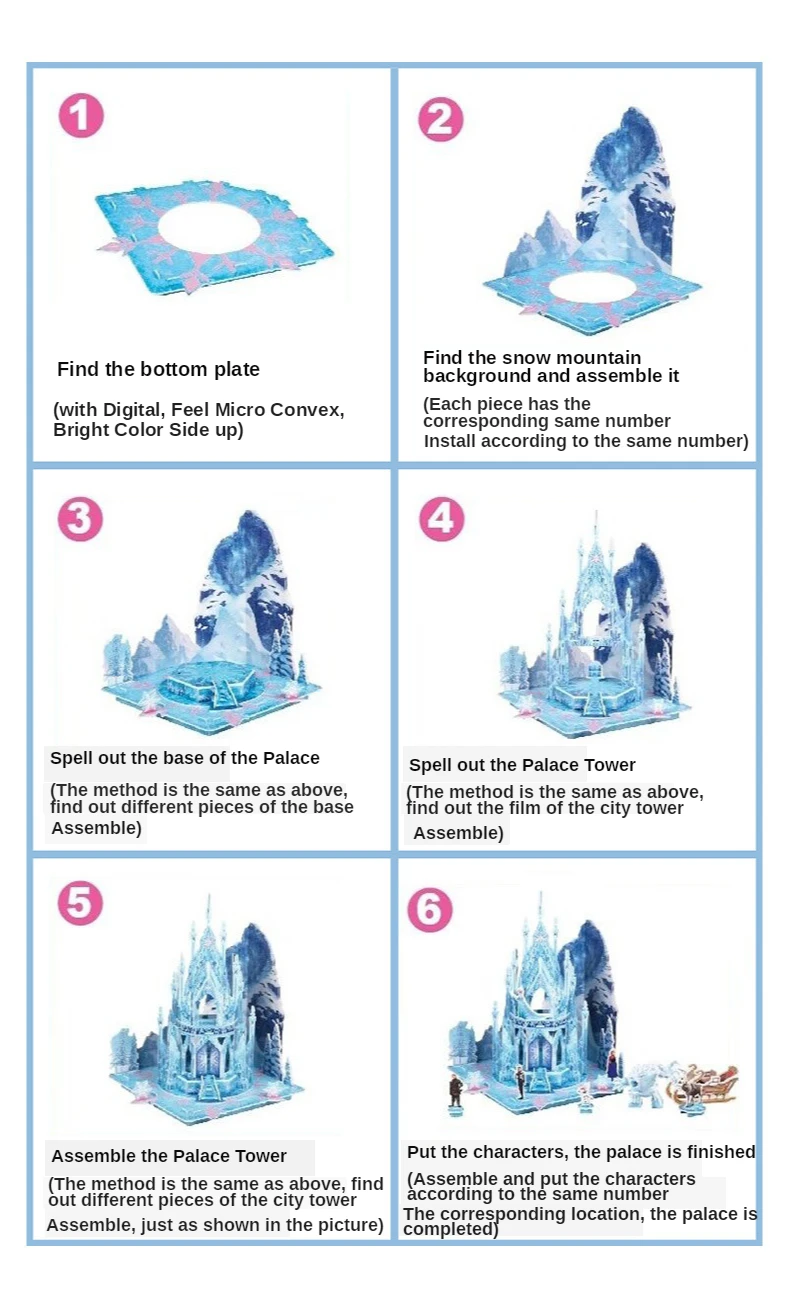 1

Find the bottom plate

(with Digital, Feel Micro Convex, Bright Color Side up)

2

Find the snow mountain background and assemble it

(Each piece has the corresponding same number Install according to the same number)

3

Spell out the base of the Palace

(The method is the same as above, find out different pieces of the base Assemble)

4

Spell out the Palace Tower

(The method is the same as above, find out the film of the city tower Assemble)

5

Assemble the Palace Tower

(The method is the same as above, find out different pieces of the city tower Assemble, just as shown in the picture)

6

Put the characters, the palace is finished

(Assemble and put the characters according to the same number The corresponding location, the palace is completed)