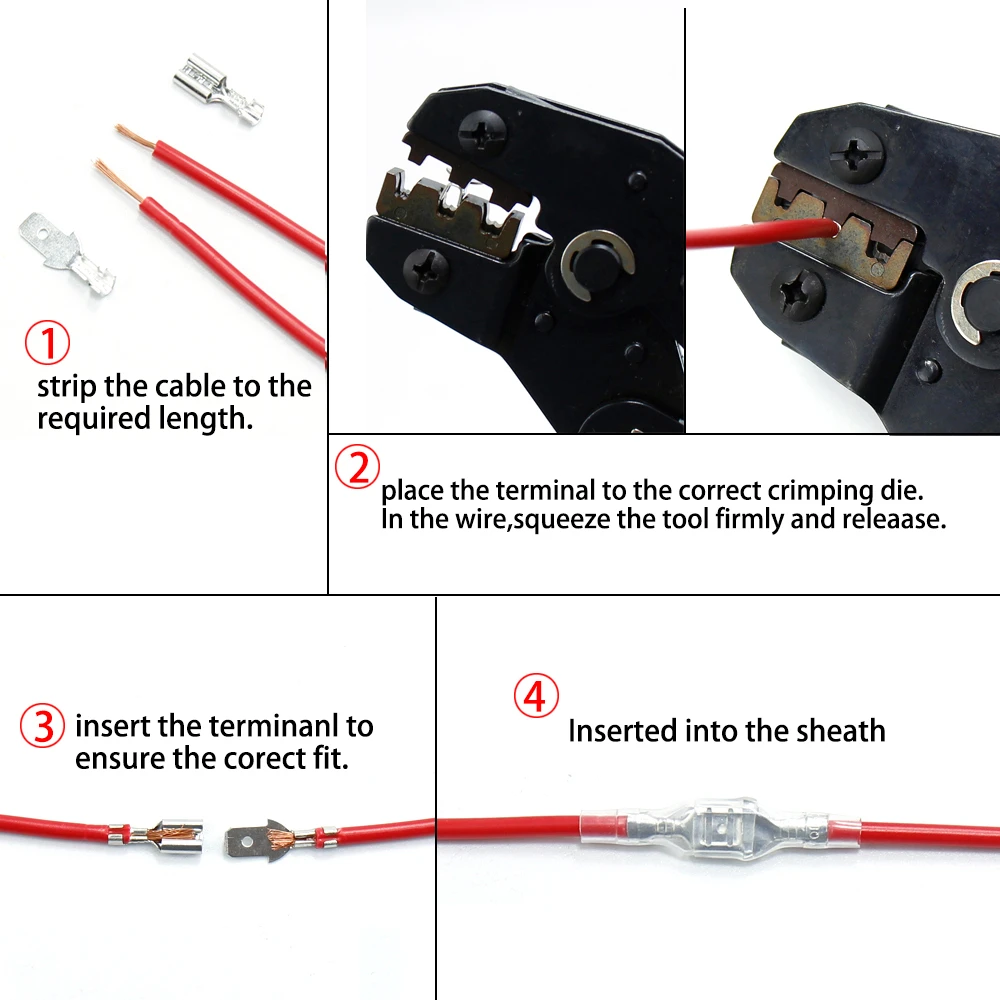 ①
strip the cable to the required length.

②
place the terminal to the correct crimping die. In the wire,squeeze the tool firmly and releaase.

③ insert the terminanl to ensure the corect fit.

④
Inserted into the sheath