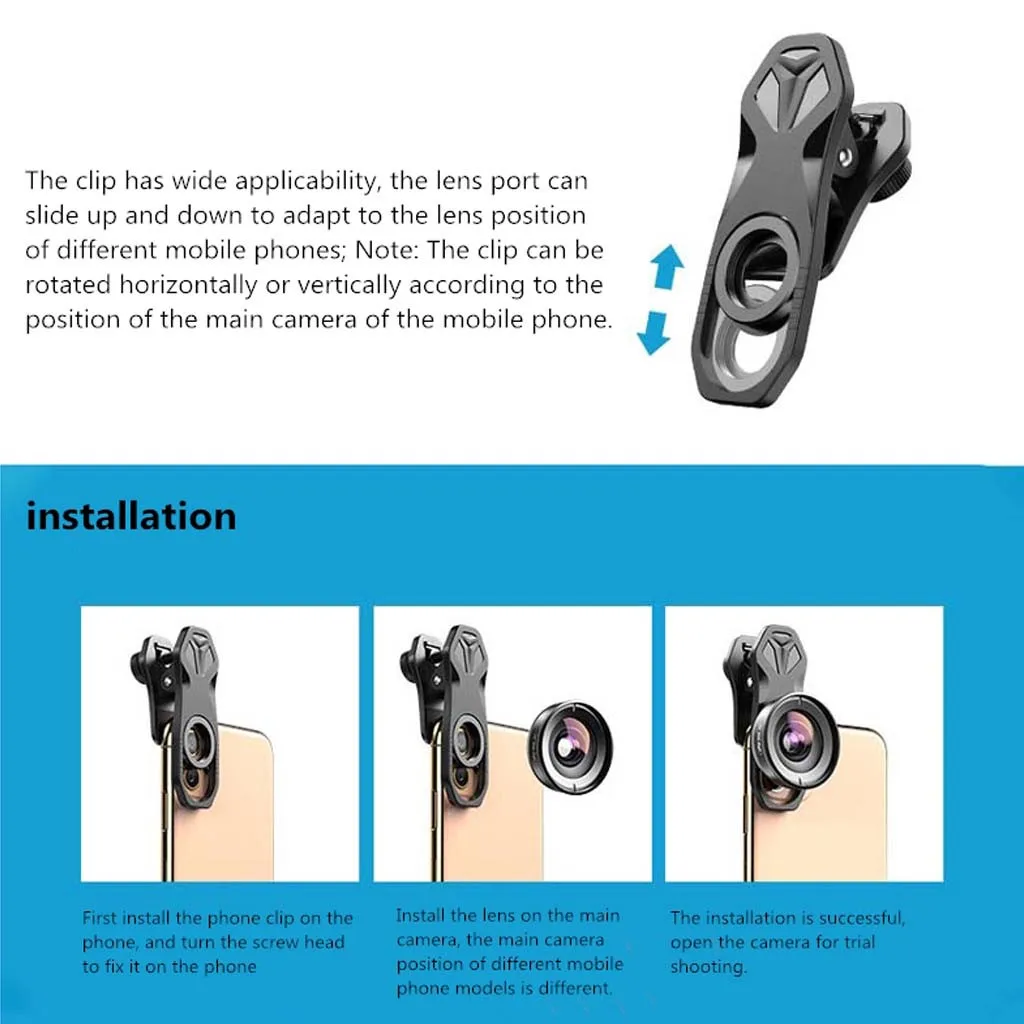 The clip has wide applicability, the lens port can slide up and down to adapt to the lens position of different mobile phones; Note: The clip can be rotated horizontally or vertically according to the position of the main camera of the mobile phone.

installation

First install the phone clip on the phone, and turn the screw head to fix it on the phone

Install the lens on the main camera, the main camera position of different mobile phone models is different.

The installation is successful, open the camera for trial shooting.