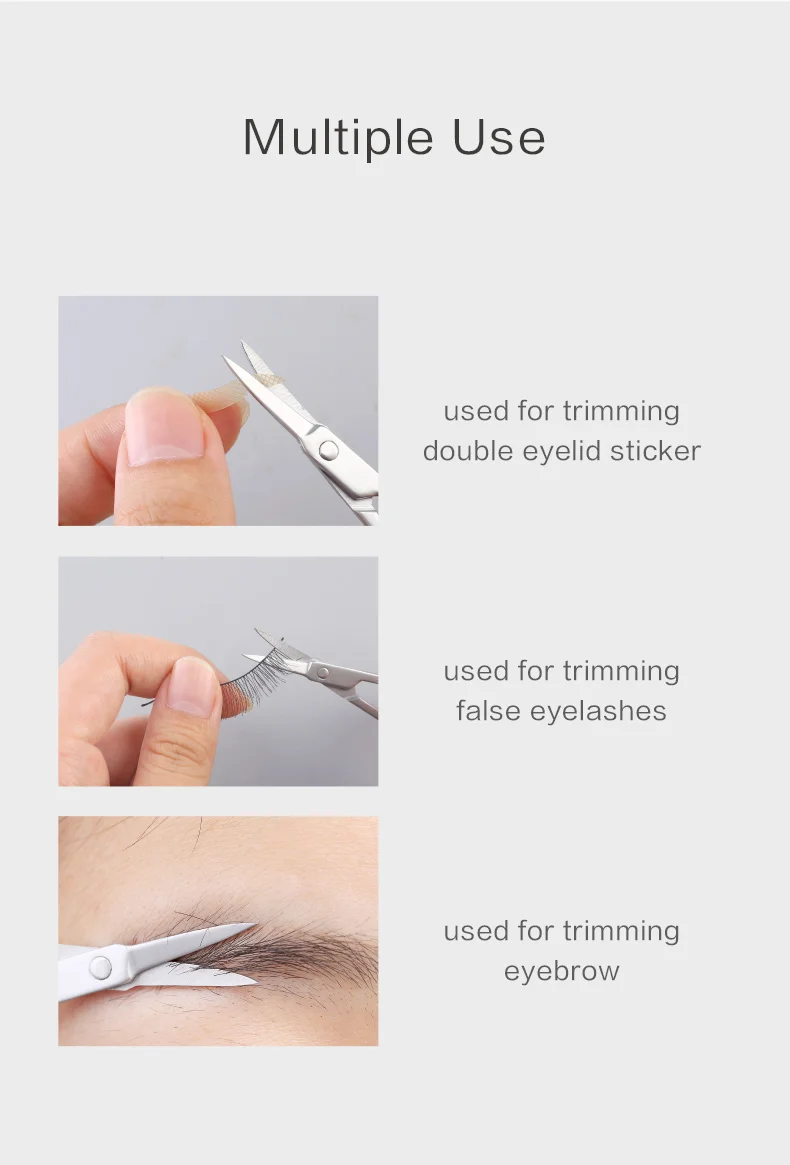 Multiple Use

used for trimming
double eyelid sticker

used for trimming
false eyelashes

used for trimming
eyebrow