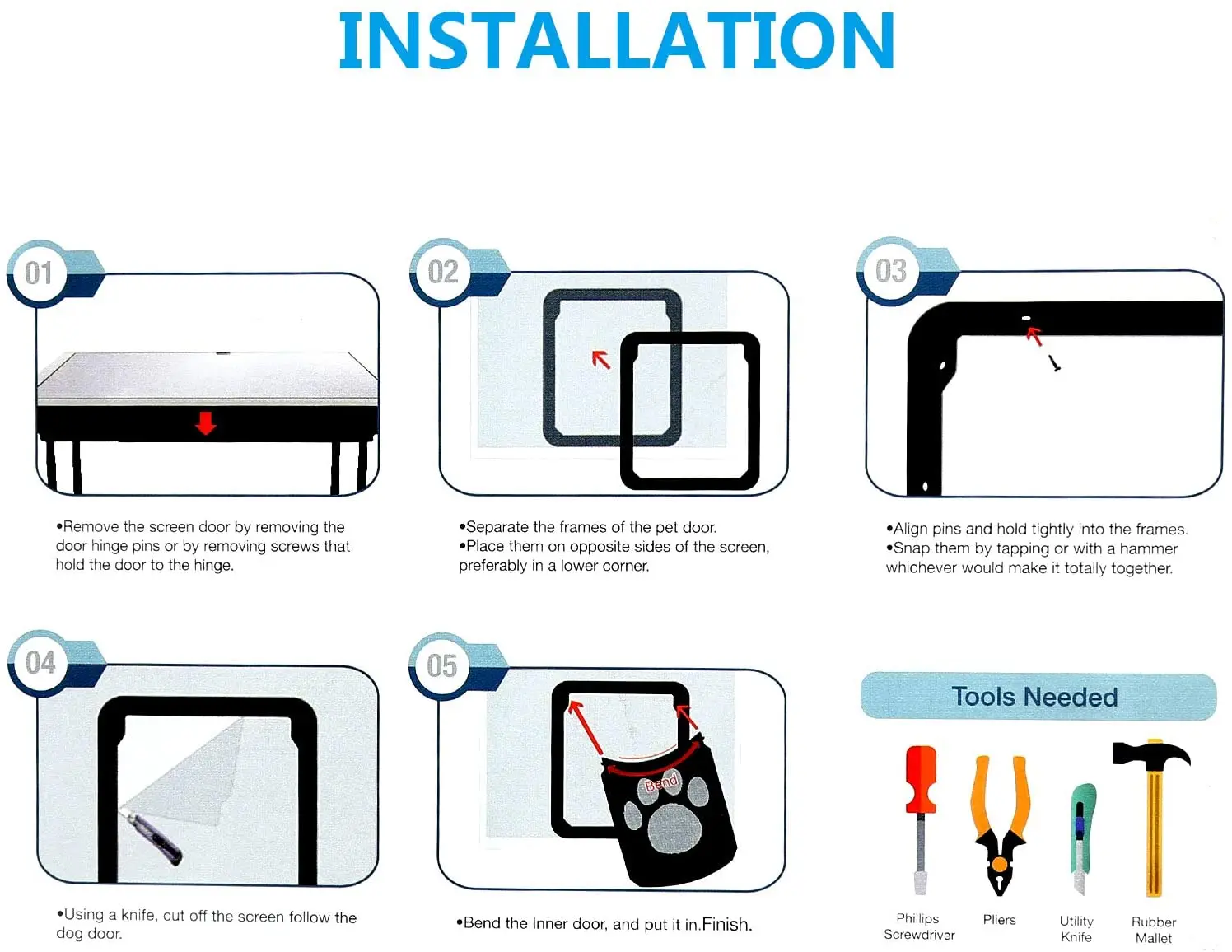 INSTALLATION

01

•Remove the screen door by removing the door hinge pins or by removing screws that hold the door to the hinge.

02

•Separate the frames of the pet door.
•Place them on opposite sides of the screen, preferably in a lower corner.

03

•Align pins and hold tightly into the frames.
•Snap them by tapping or with a hammer whichever would make it totally together.

04

•Using a knife, cut off the screen follow the dog door.

05

Bend

•Bend the Inner door, and put it in.Finish.

Tools Needed

Phillips Screwdriver

Pliers

Utility Knife

Rubber Mallet