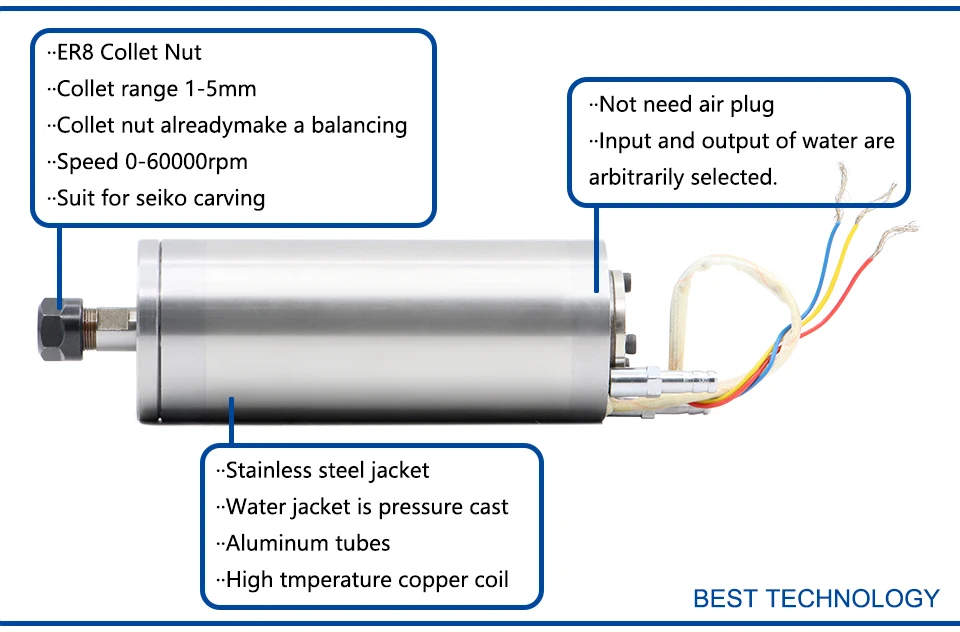 ··ER8 Collet Nut
··Collet range 1-5mm
··Collet nut alreadymake a balancing
··Speed 0-60000rpm
··Suit for seiko carving

··Not need air plug
··Input and output of water are arbitrarily selected.

··Stainless steel jacket
··Water jacket is pressure cast
··Aluminum tubes
··High tmperature copper coil

BEST TECHNOLOGY