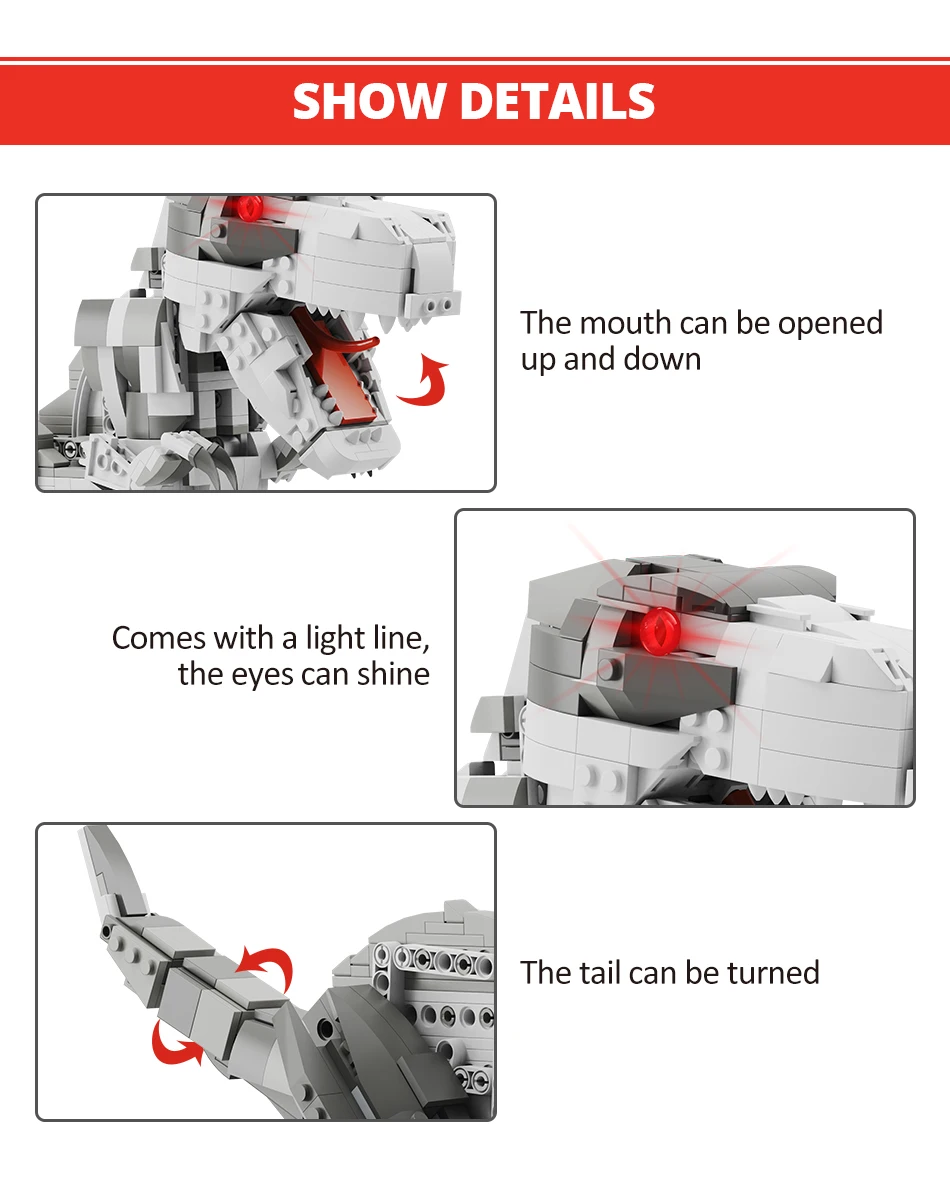 SHOW DETAILS

The mouth can be opened up and down

Comes with a light line, the eyes can shine

The tail can be turned