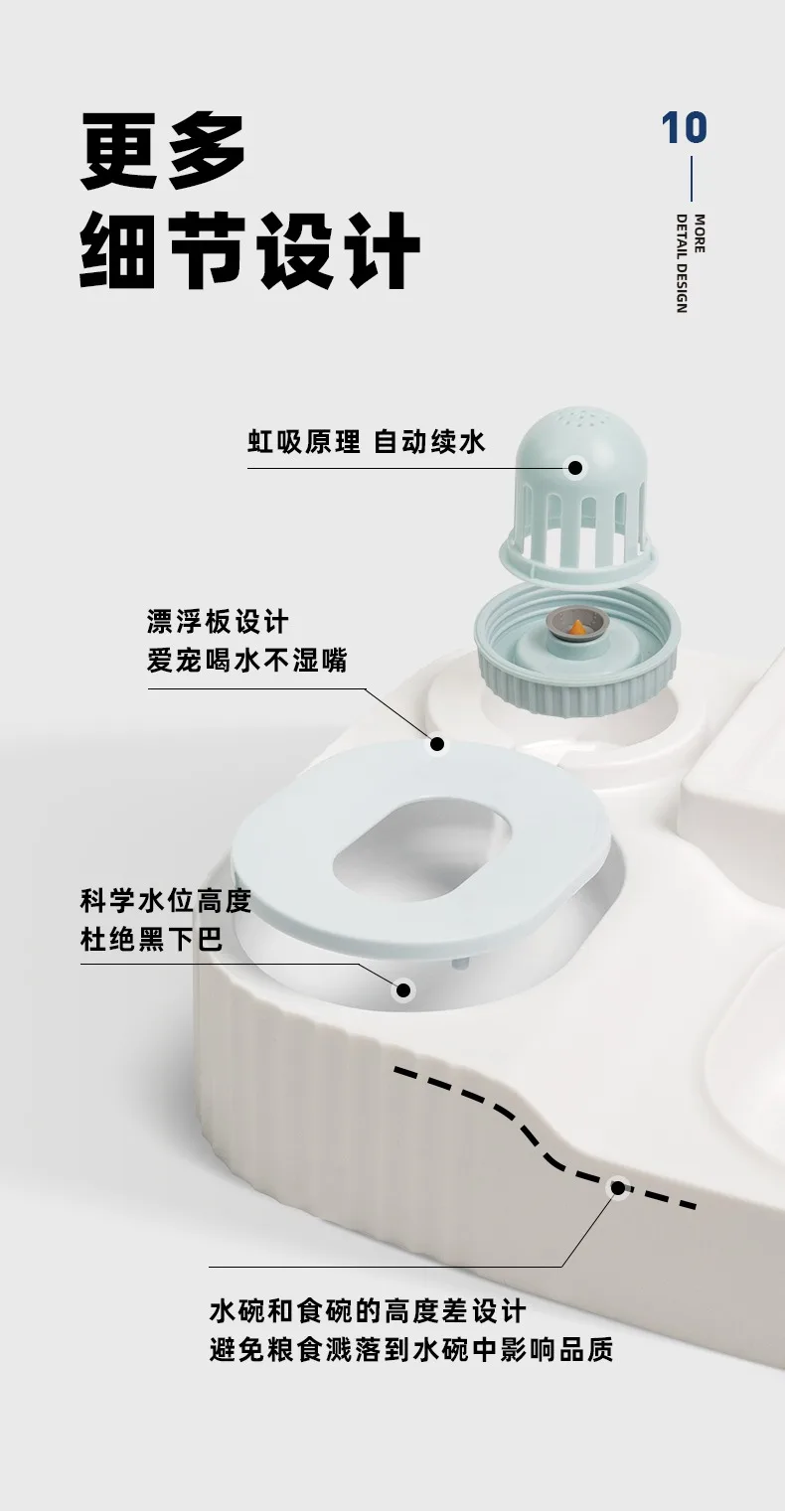 更多
细节设计

10
MORE
DETAIL DESIGN

虹吸原理 自动续水

漂浮板设计
爱宠喝水不湿嘴

科学水位高度
杜绝黑下巴

水碗和食碗的高度差设计
避免粮食溅落到水碗中影响品质