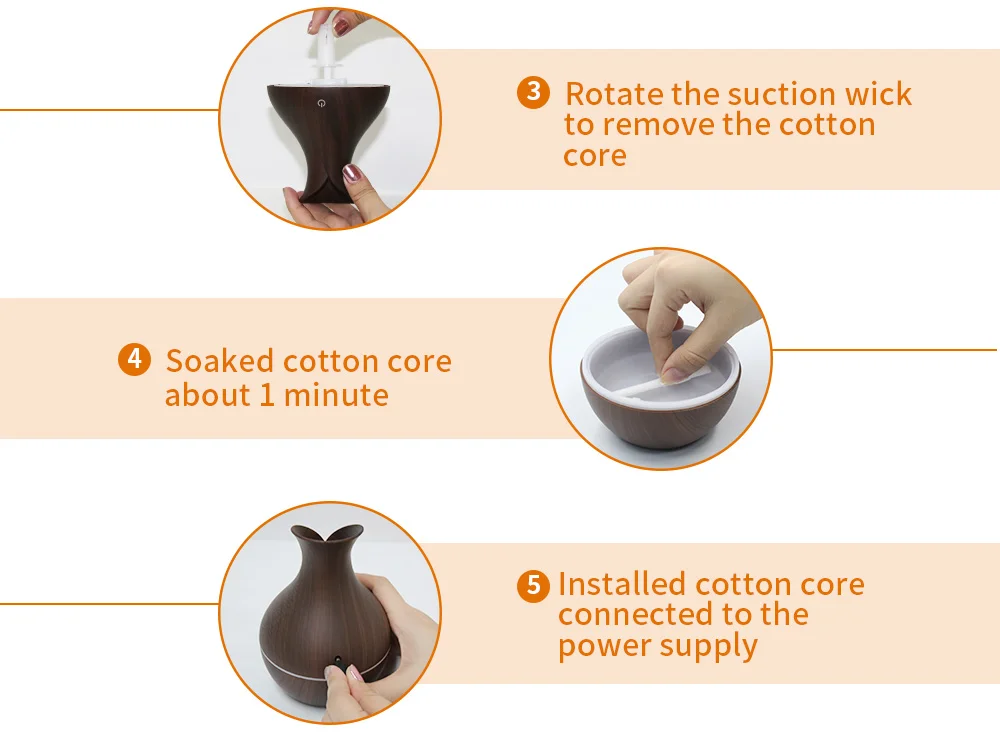 3 Rotate the suction wick to remove the cotton core

4 Soaked cotton core about 1 minute

5 Installed cotton core connected to the power supply