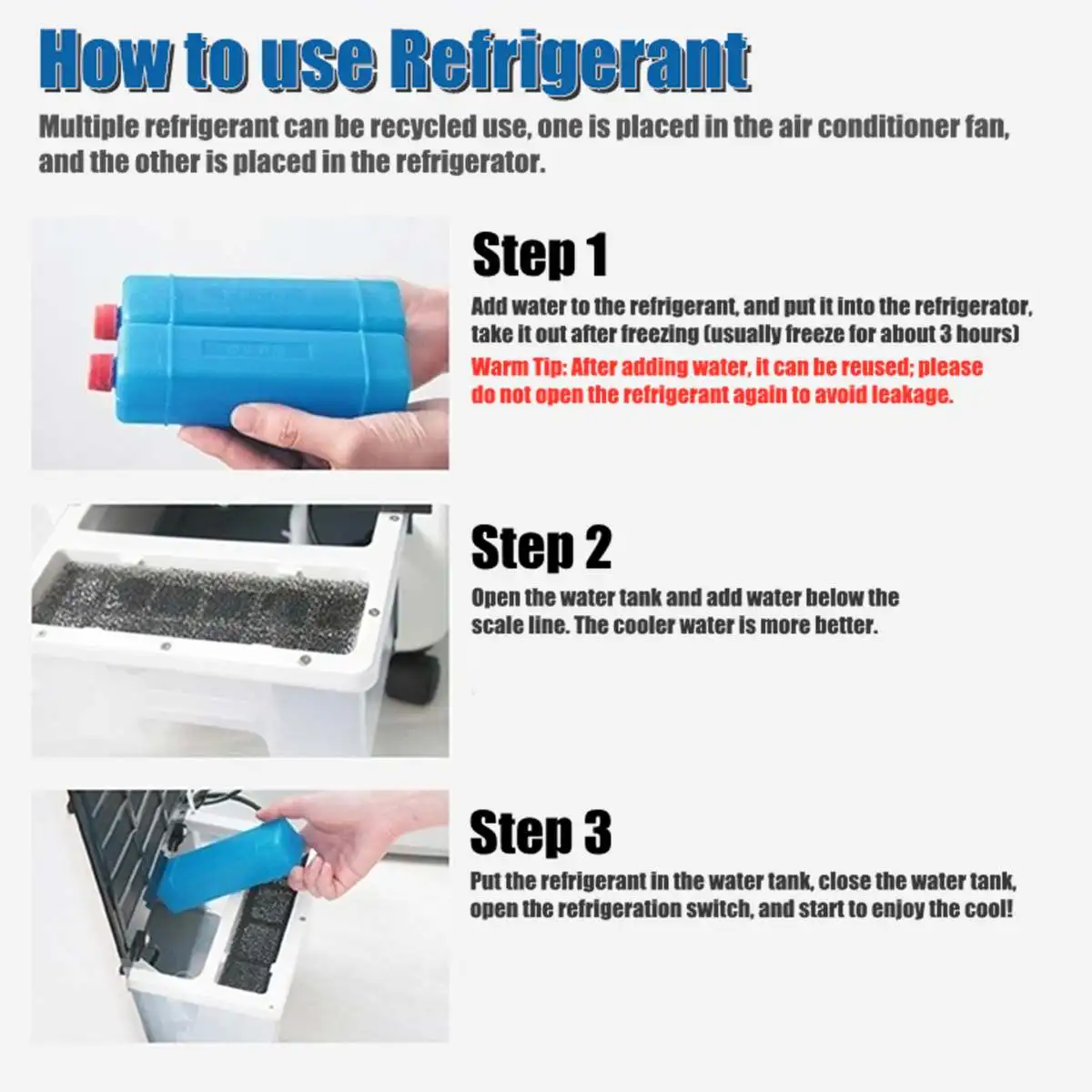 How to use Refrigerant

Multiple refrigerant can be recycled use, one is placed in the air conditioner fan, and the other is placed in the refrigerator.

Step 1

Add water to the refrigerant, and put it into the refrigerator, take it out after freezing (usually freeze for about 3 hours)

Warm Tip: After adding water, it can be reused; please do not open the refrigerant again to avoid leakage.

Step 2

Open the water tank and add water below the scale line. The cooler water is more better.

Step 3

Put the refrigerant in the water tank, close the water tank, open the refrigeration switch, and start to enjoy the cool!